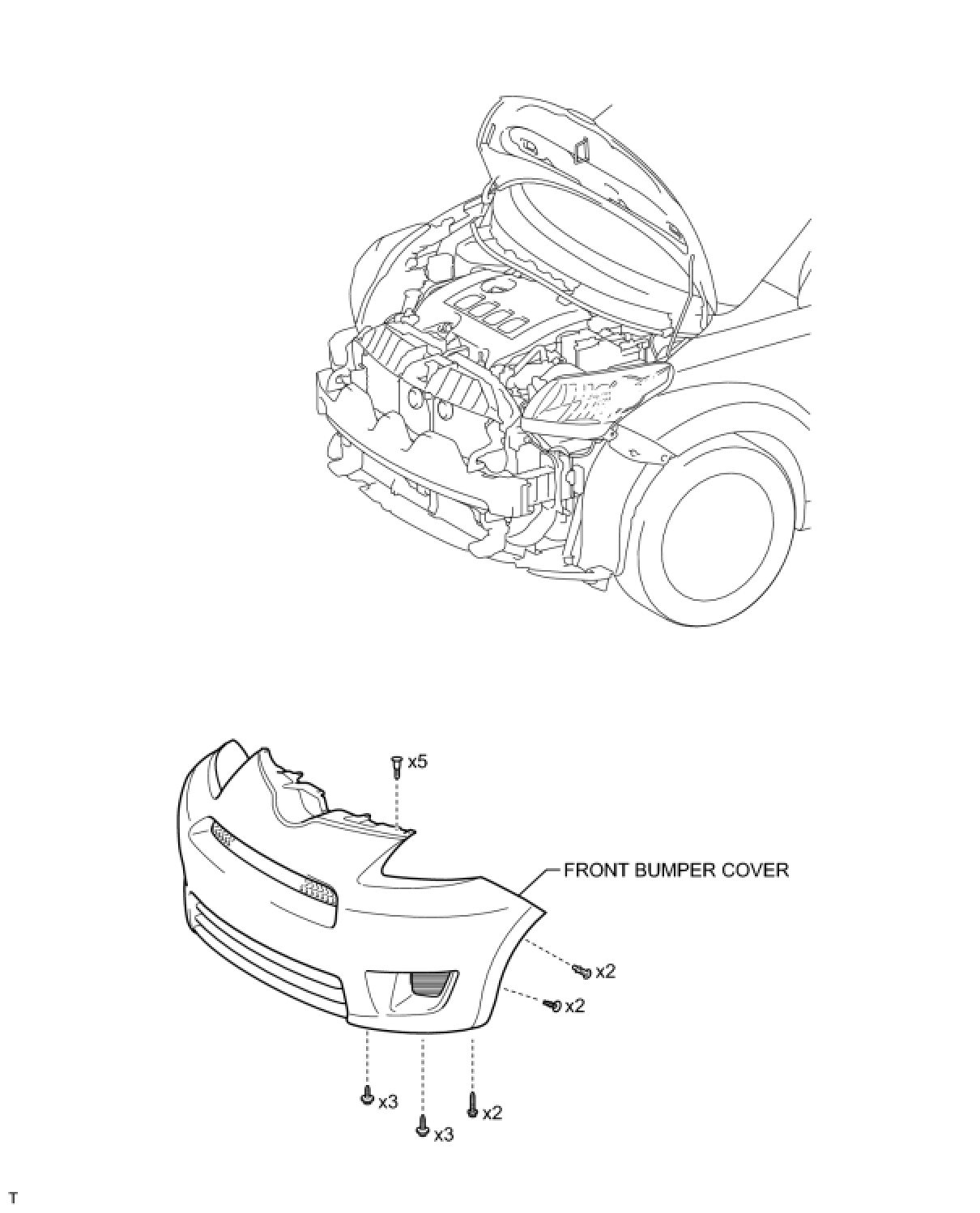 x5

FRONT BUMPER COVER

x2

x2

x3

x3

x2

T