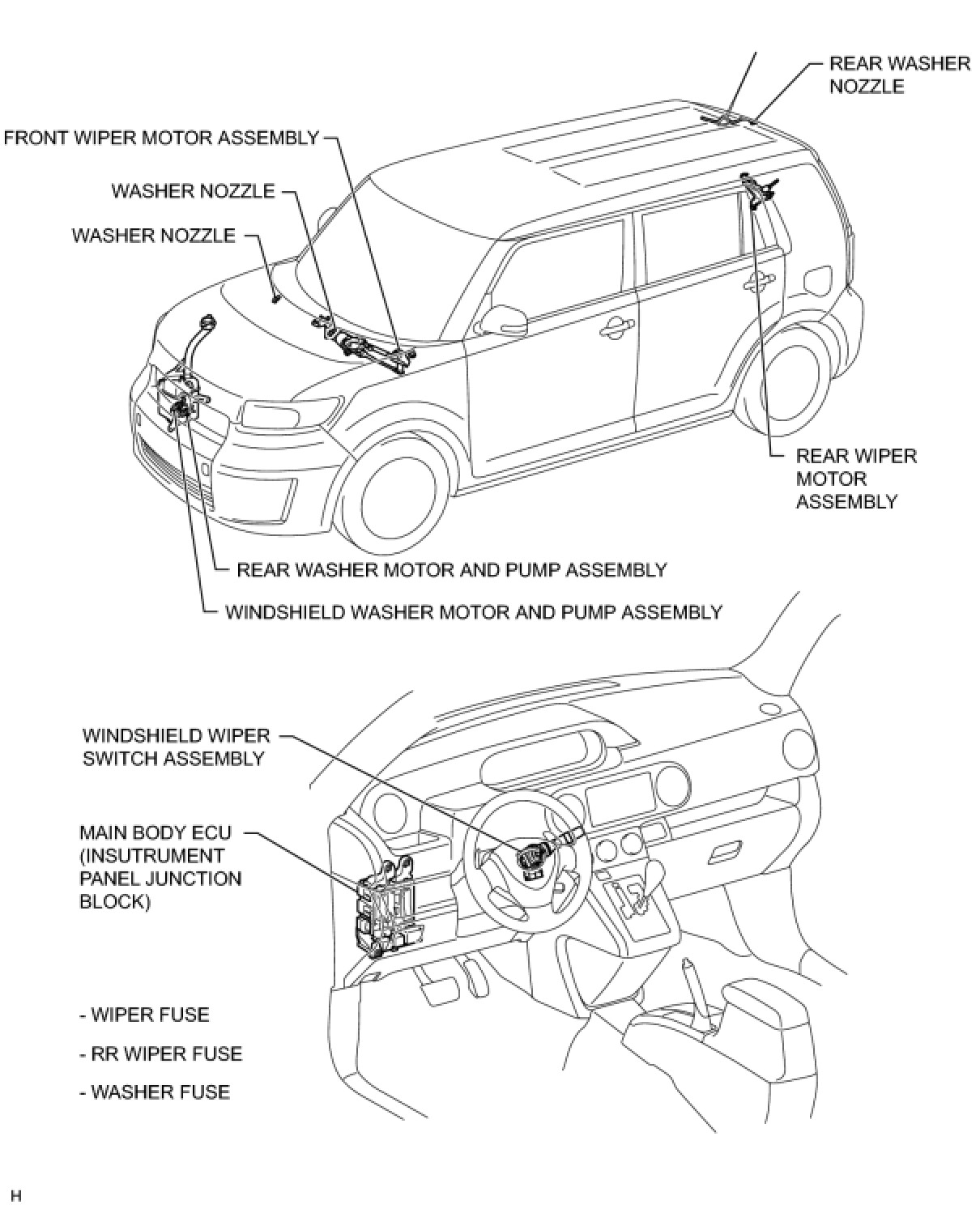 REAR WASHER NOZZLE

FRONT WIPER MOTOR ASSEMBLY

WASHER NOZZLE

WASHER NOZZLE

REAR WIPER MOTOR ASSEMBLY

REAR WASHER MOTOR AND PUMP ASSEMBLY

WINDSHIELD WASHER MOTOR AND PUMP ASSEMBLY

WINDSHIELD WIPER SWITCH ASSEMBLY

MAIN BODY ECU (INSUTRUMENT PANEL JUNCTION BLOCK)

- WIPER FUSE

- RR WIPER FUSE

- WASHER FUSE

H