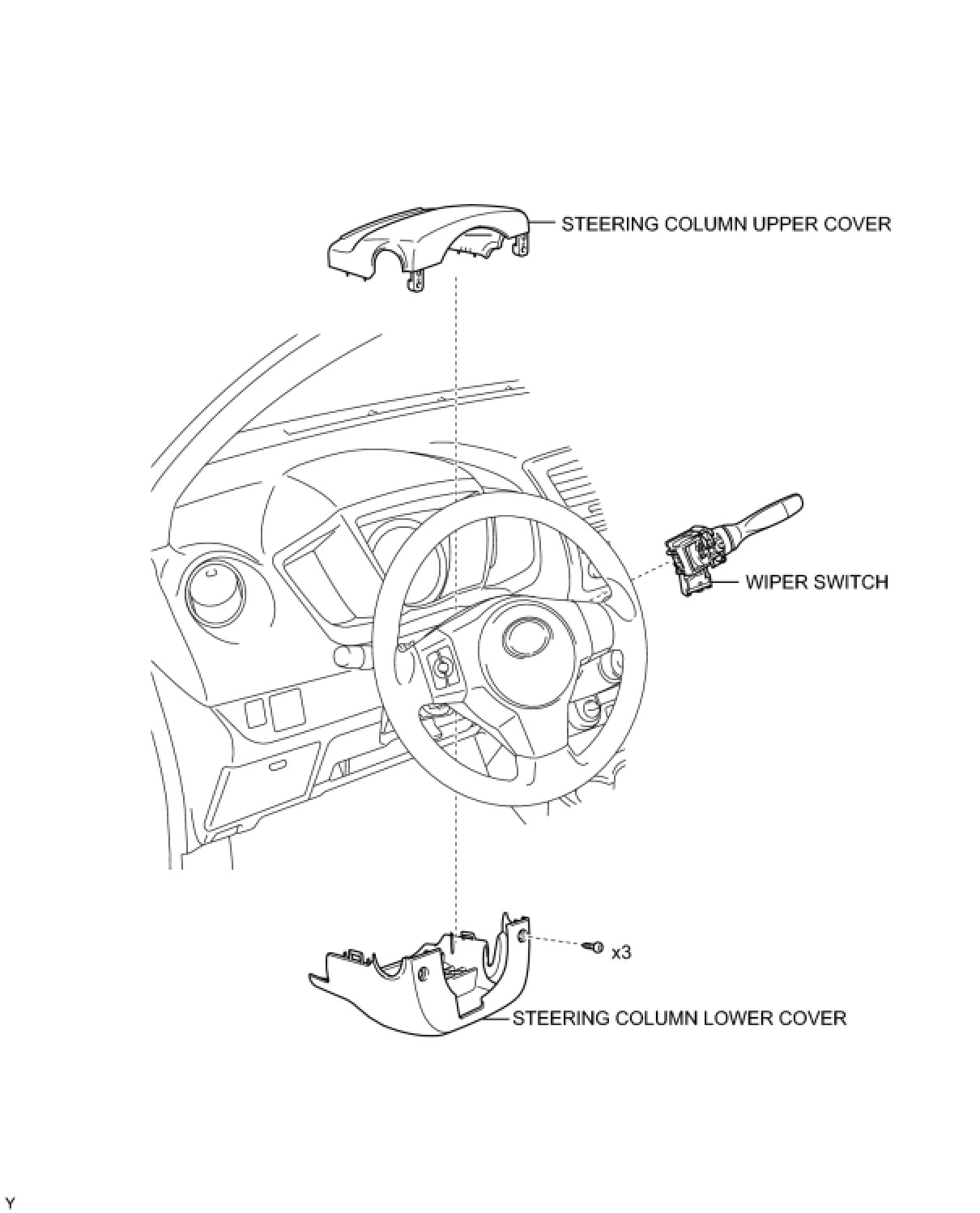 STEERING COLUMN UPPER COVER

WIPER SWITCH

x3

STEERING COLUMN LOWER COVER

Y