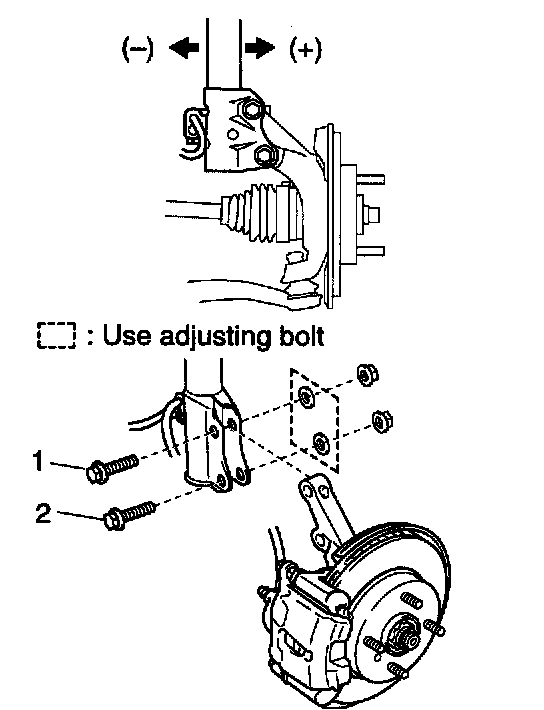 (–) (+)

: Use adjusting bolt

1

2