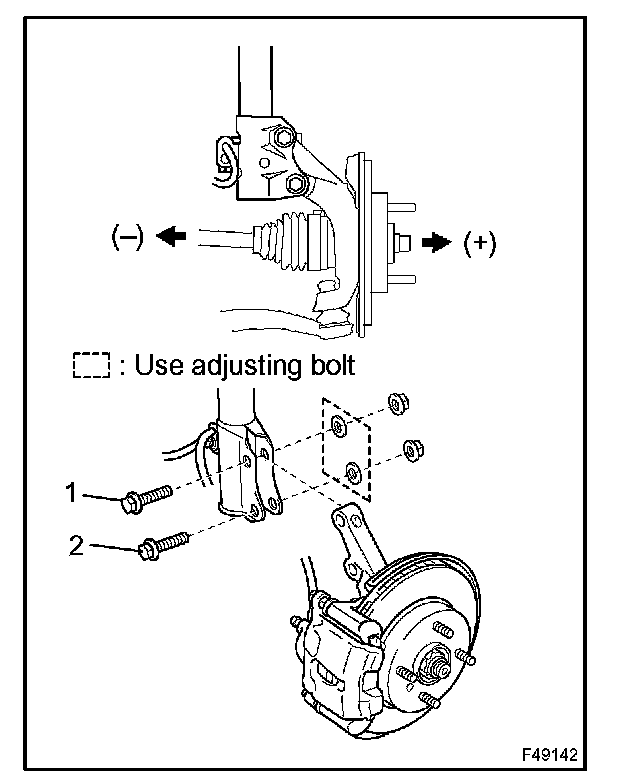 (–)

(+)

: Use adjusting bolt

1

2

F49142