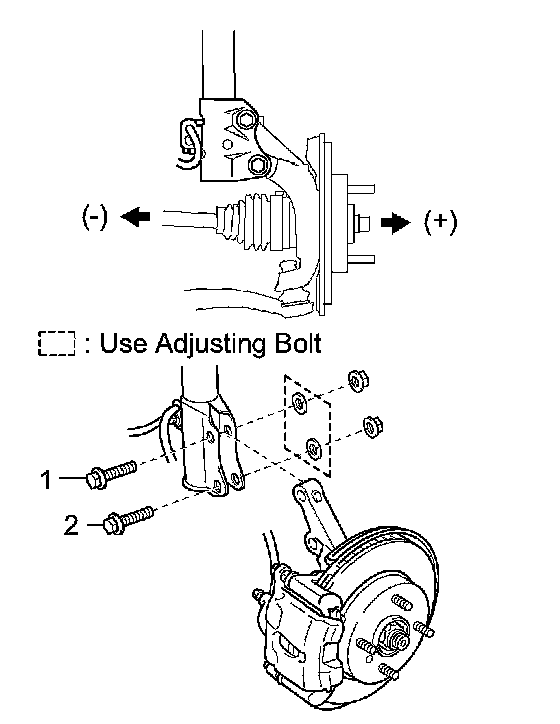 (-)
(+)

: Use Adjusting Bolt

1
2