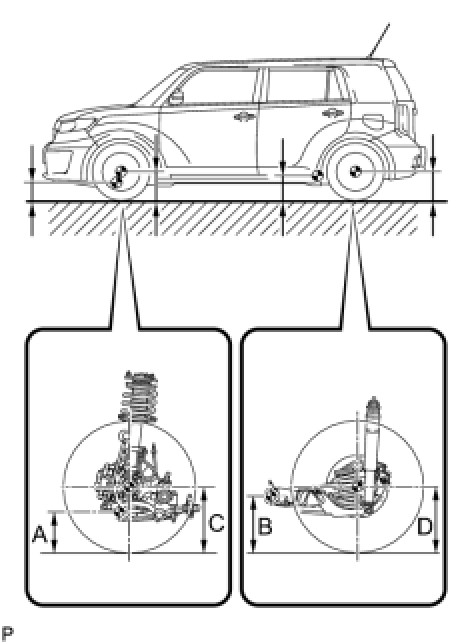 A
C
B
D
P