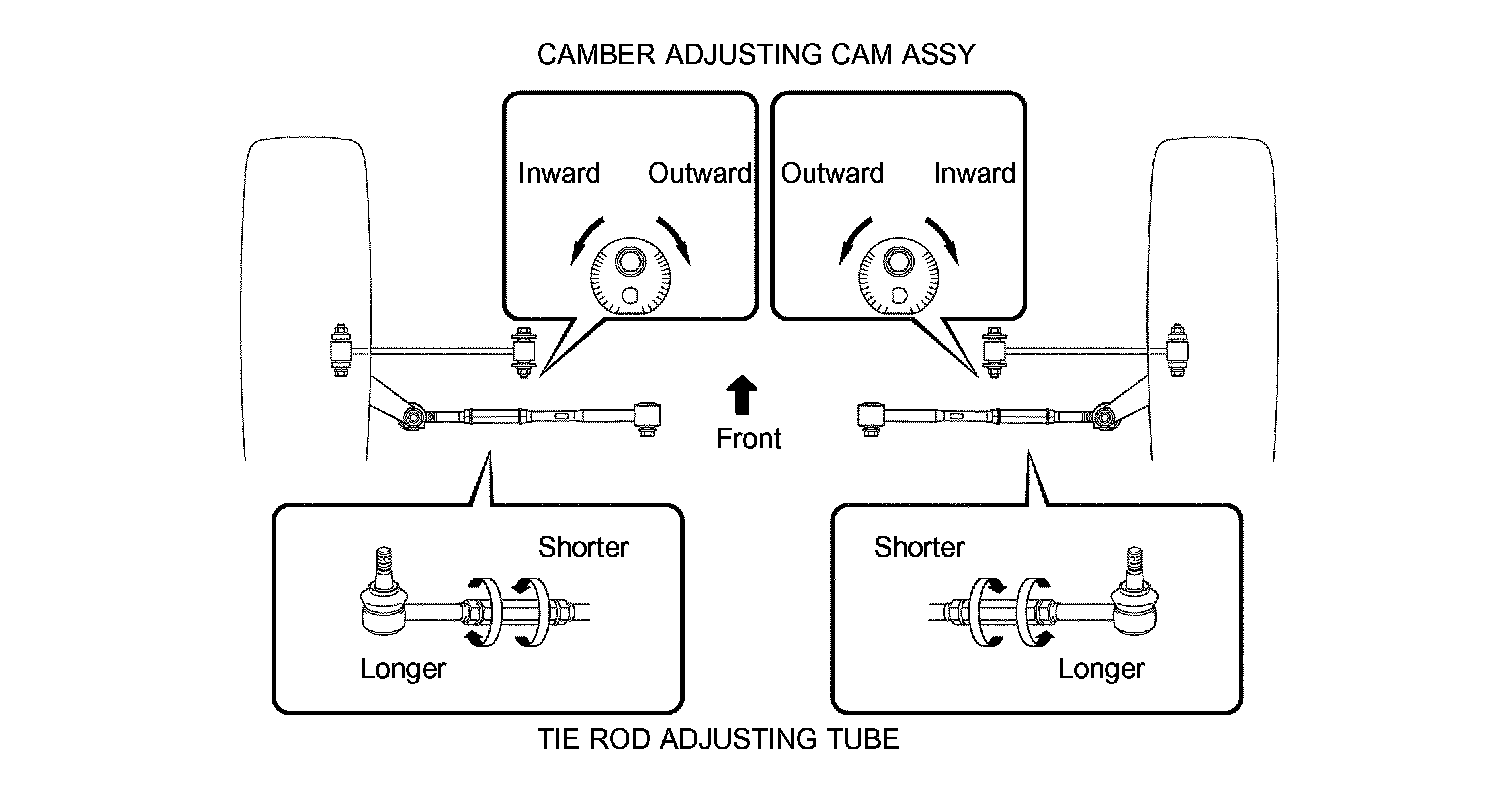 CAMBER ADJUSTING CAM ASSY

Inward

Outward

Outward

Inward

Front

Shorter

Longer

Shorter

Longer

TIE ROD ADJUSTING TUBE