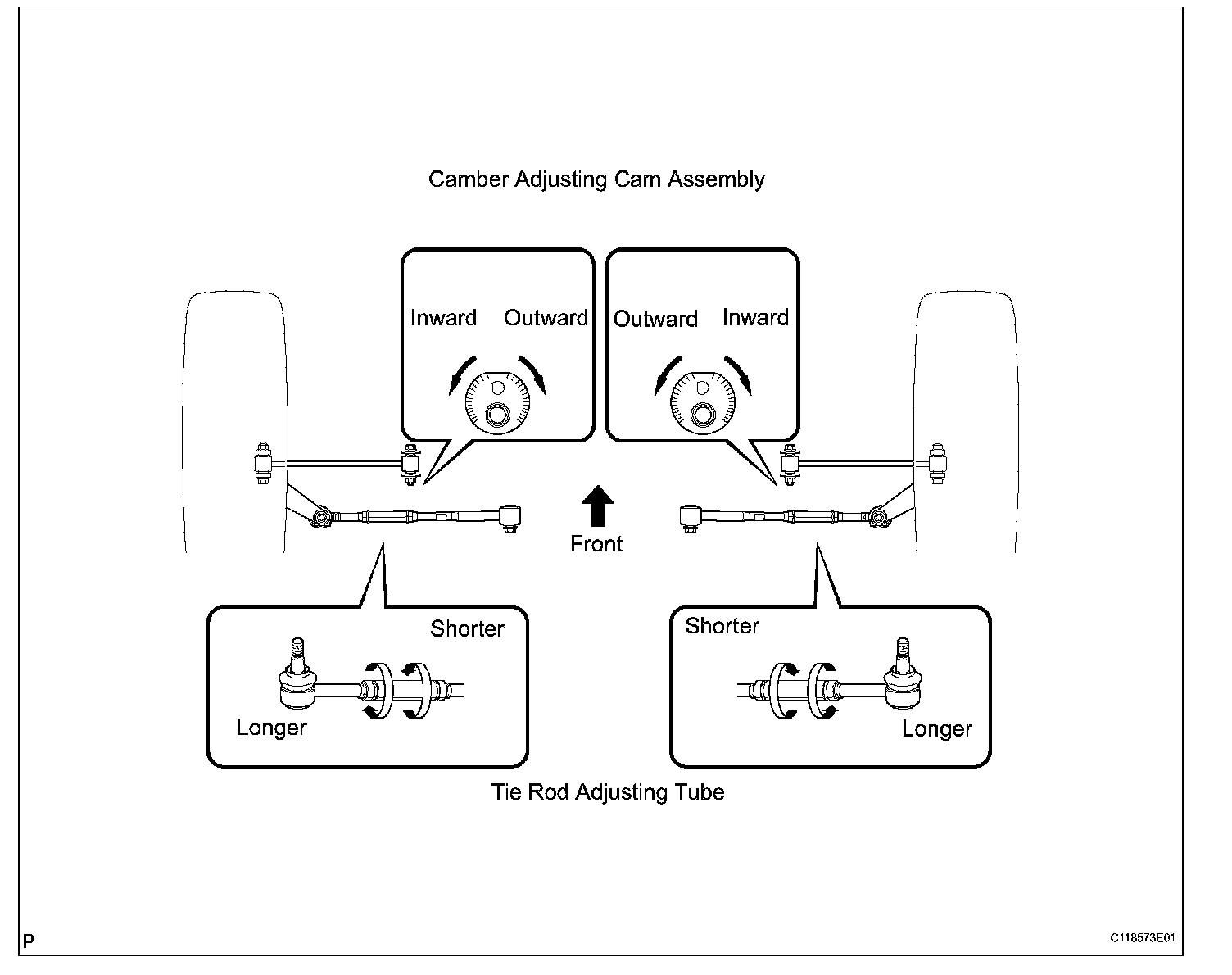 Camber Adjusting Cam Assembly

Inward

Outward

Outward

Inward

Front

Shorter

Longer

Shorter

Longer

Tie Rod Adjusting Tube

P

C118573E01