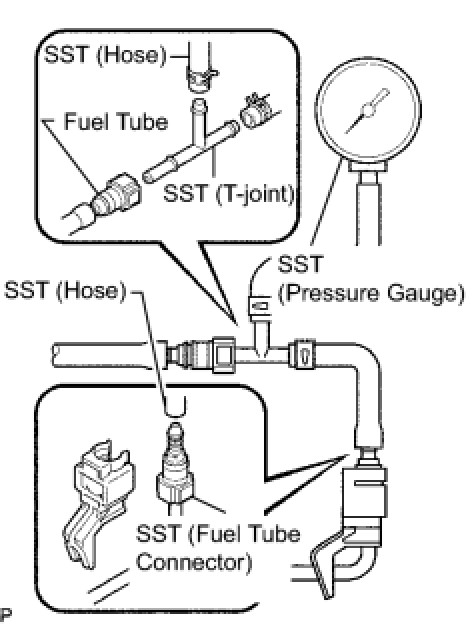 SST (Hose)

Fuel Tube

SST (T-joint)

SST (Pressure Gauge)

SST (Hose)

SST (Fuel Tube Connector)

P