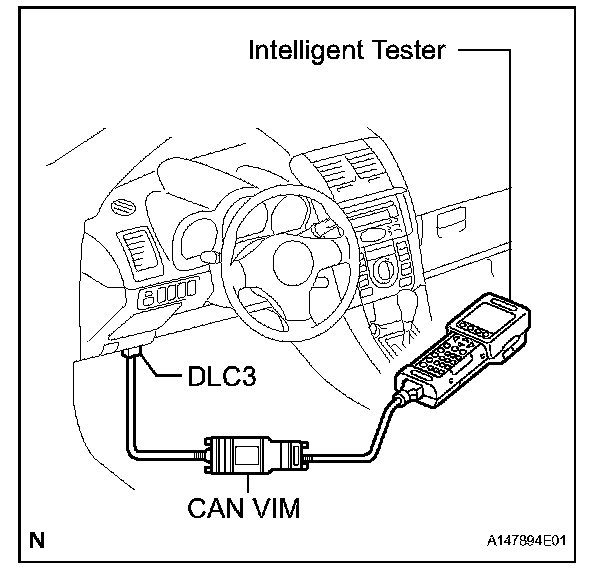 Intelligent Tester

DLC3

CAN VIM

N

A147894E01