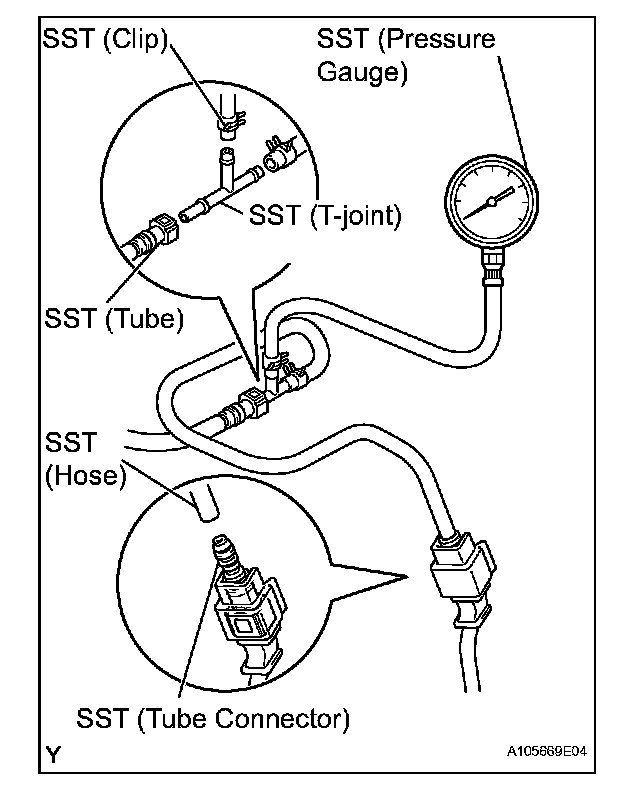 SST (Clip)

SST (Pressure Gauge)

SST (T-joint)

SST (Tube)

SST (Hose)

SST (Tube Connector)

Y

A105669E04