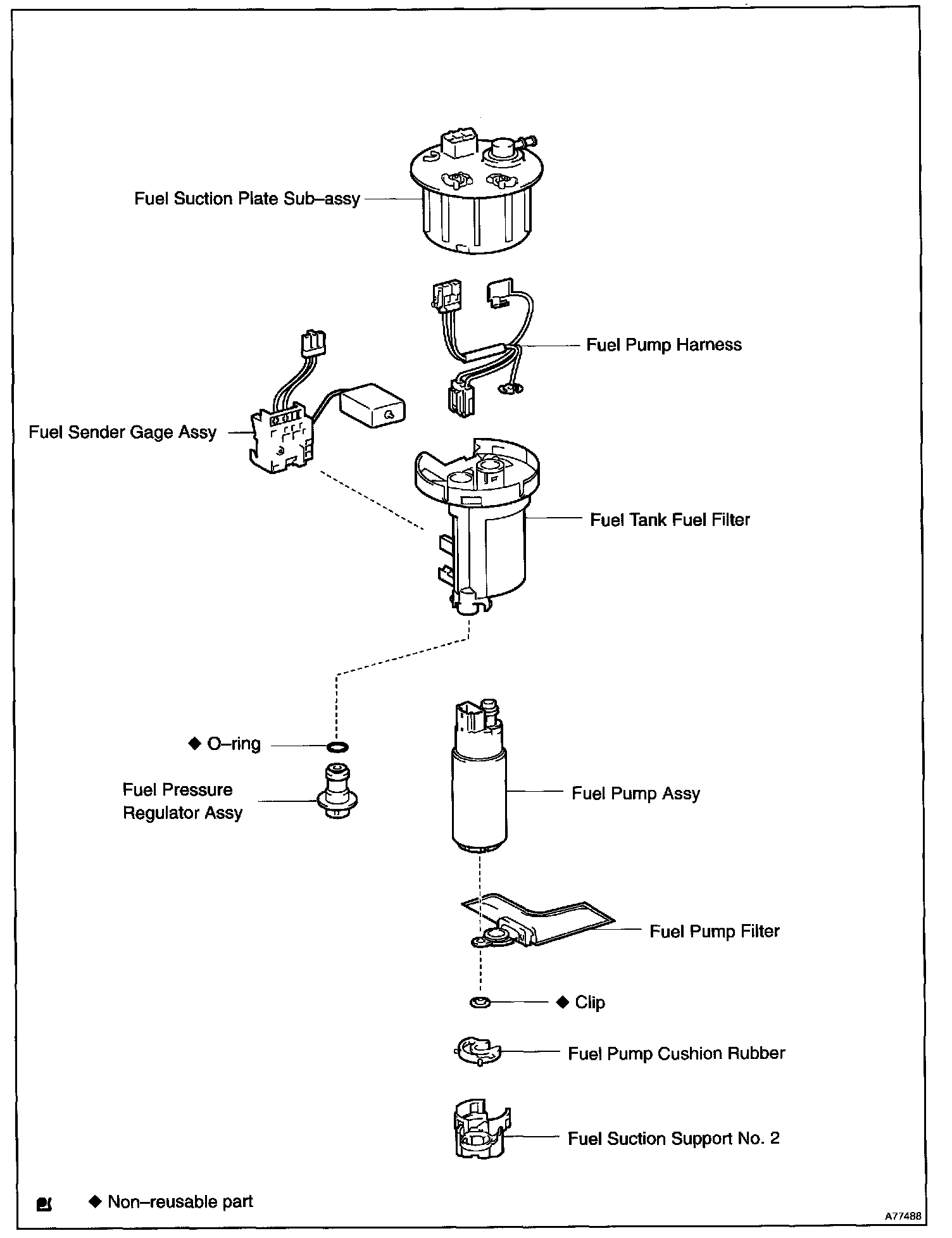 Fuel Suction Plate Sub–assy

Fuel Pump Harness

Fuel Sender Gage Assy

Fuel Tank Fuel Filter

◆ O–ring

Fuel Pressure Regulator Assy

Fuel Pump Assy

Fuel Pump Filter

◆ Clip

Fuel Pump Cushion Rubber

Fuel Suction Support No. 2

◆ Non–reusable part

A77488