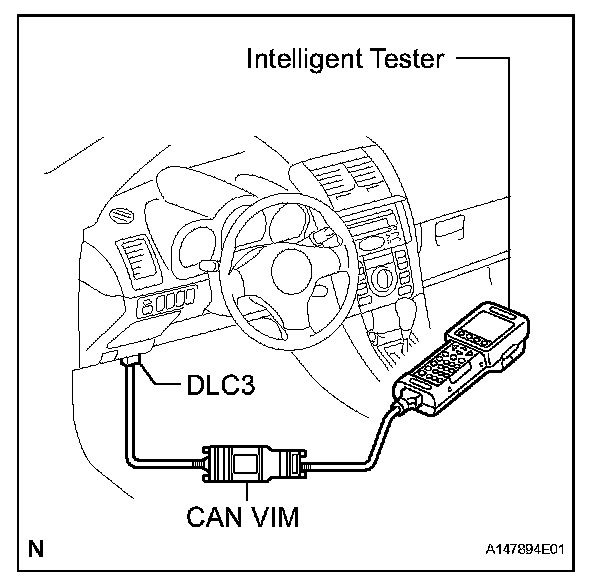 Intelligent Tester

DLC3

CAN VIM

N

A147894E01