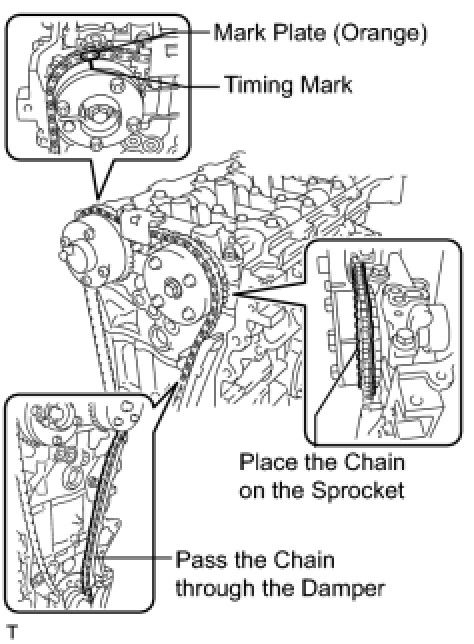 Mark Plate (Orange)

Timing Mark

Place the Chain on the Sprocket

Pass the Chain through the Damper

T