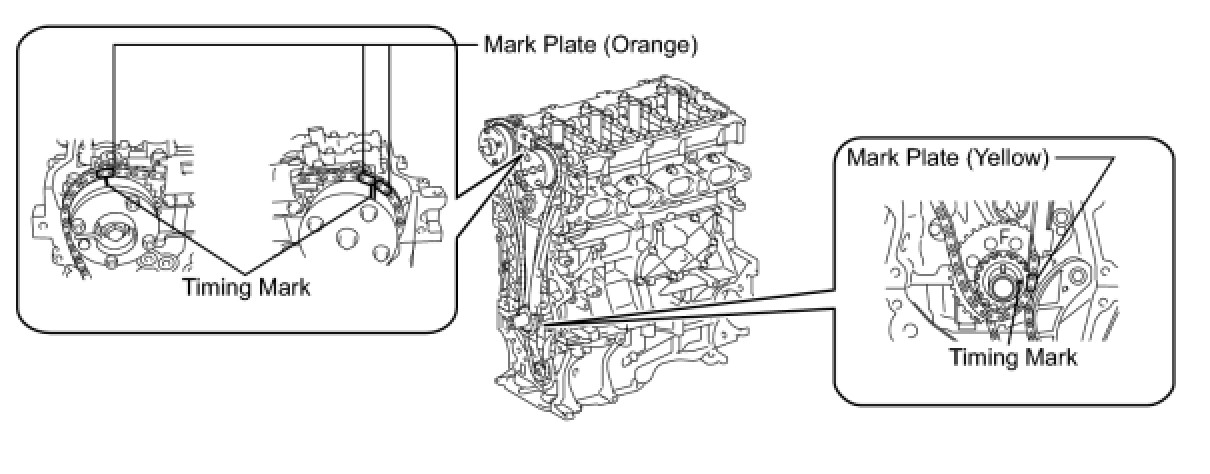 Mark Plate (Orange)

Timing Mark

Mark Plate (Yellow)

F

Timing Mark