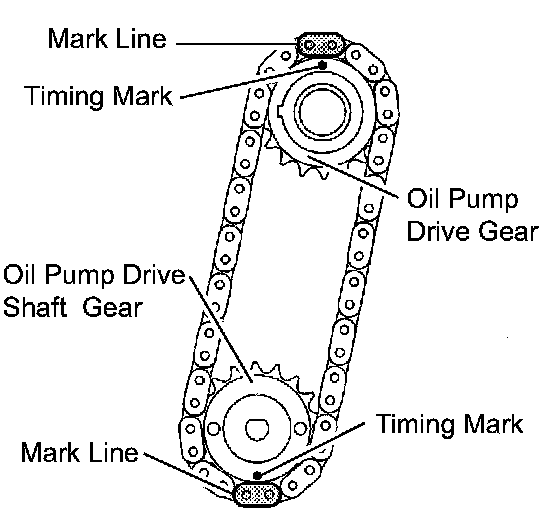 Mark Line

Timing Mark

Oil Pump Drive Gear

Oil Pump Drive Shaft Gear

Timing Mark

Mark Line