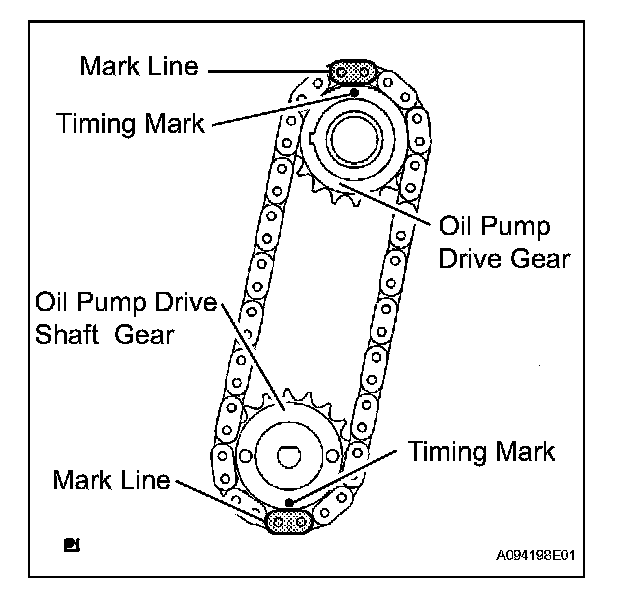 Mark Line

Timing Mark

Oil Pump Drive Gear

Oil Pump Drive Shaft Gear

Timing Mark

Mark Line

A094198E01