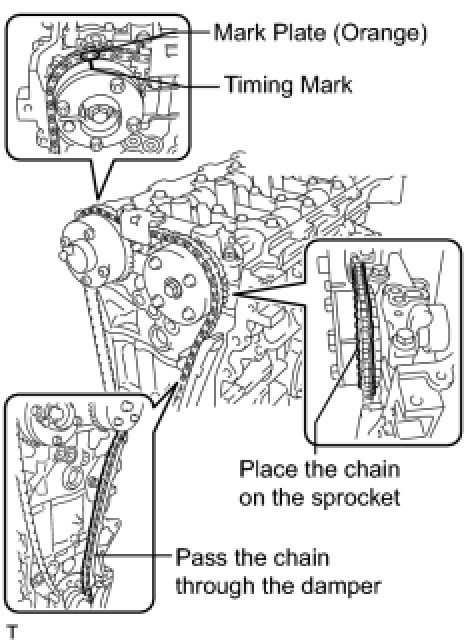 Mark Plate (Orange)

Timing Mark

Place the chain on the sprocket

Pass the chain through the damper

T