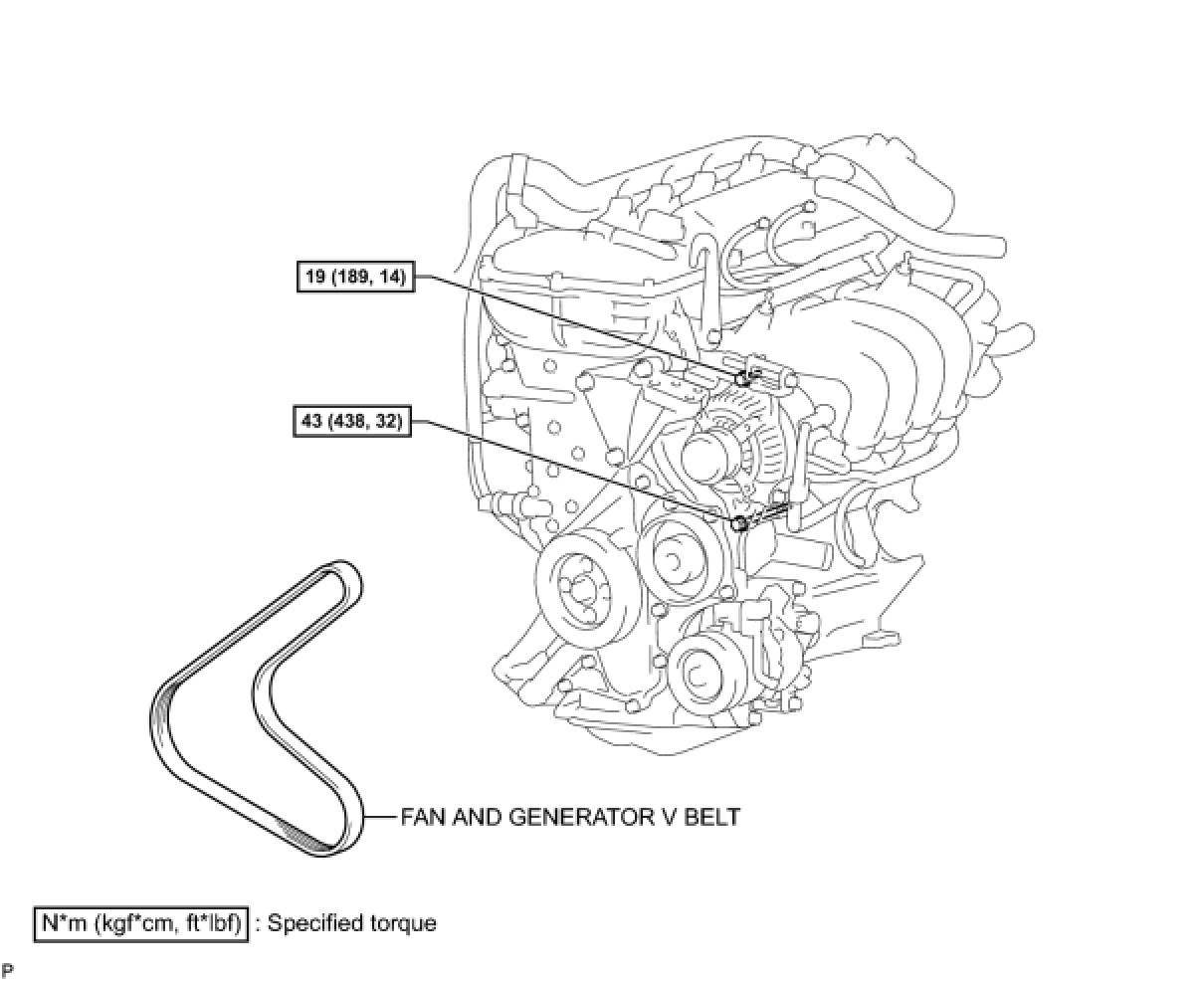 19 (189, 14)

43 (438, 32)

FAN AND GENERATOR V BELT

N*m (kgf*cm, ft*lbf) : Specified torque

P