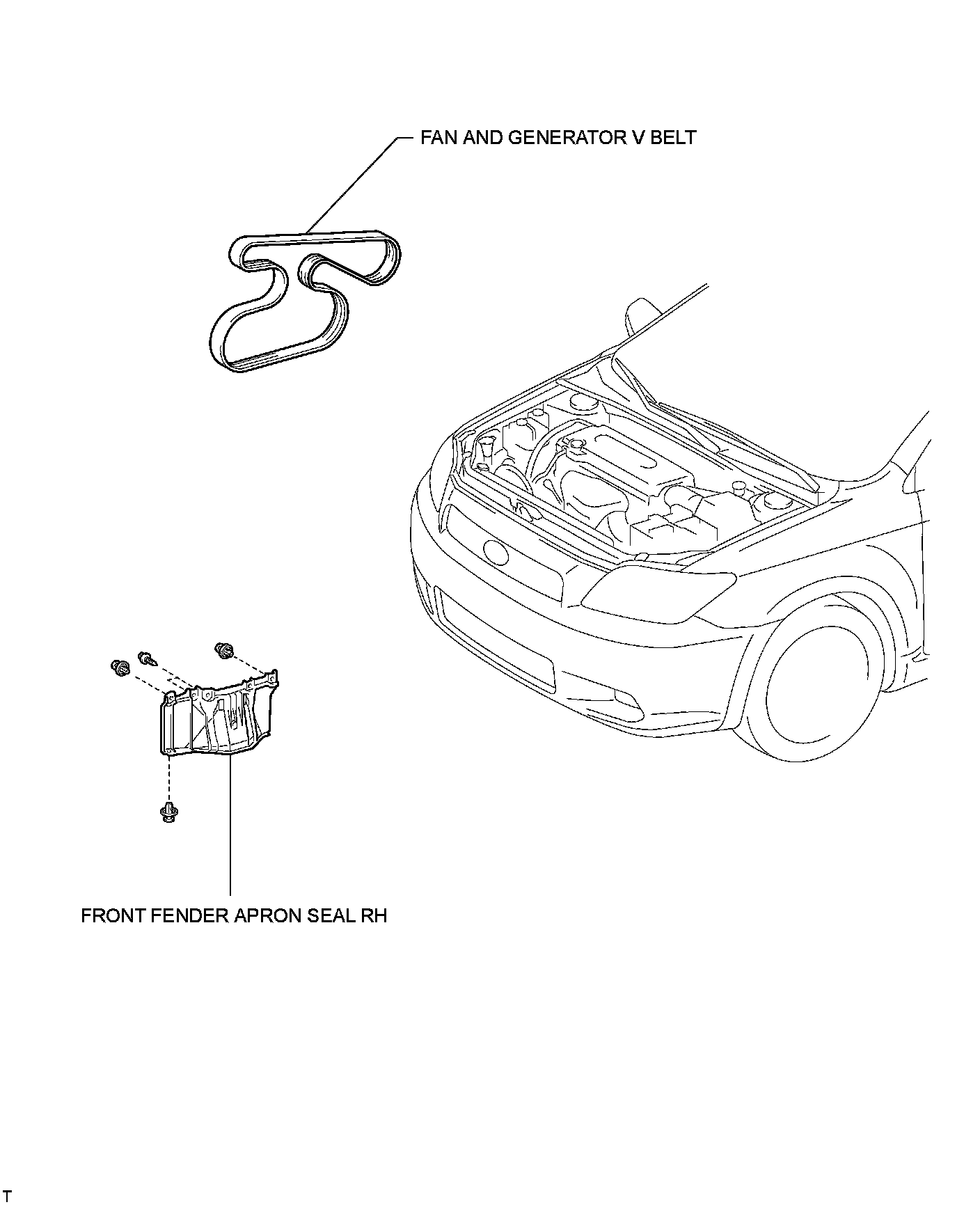 FAN AND GENERATOR V BELT

FRONT FENDER APRON SEAL RH

T