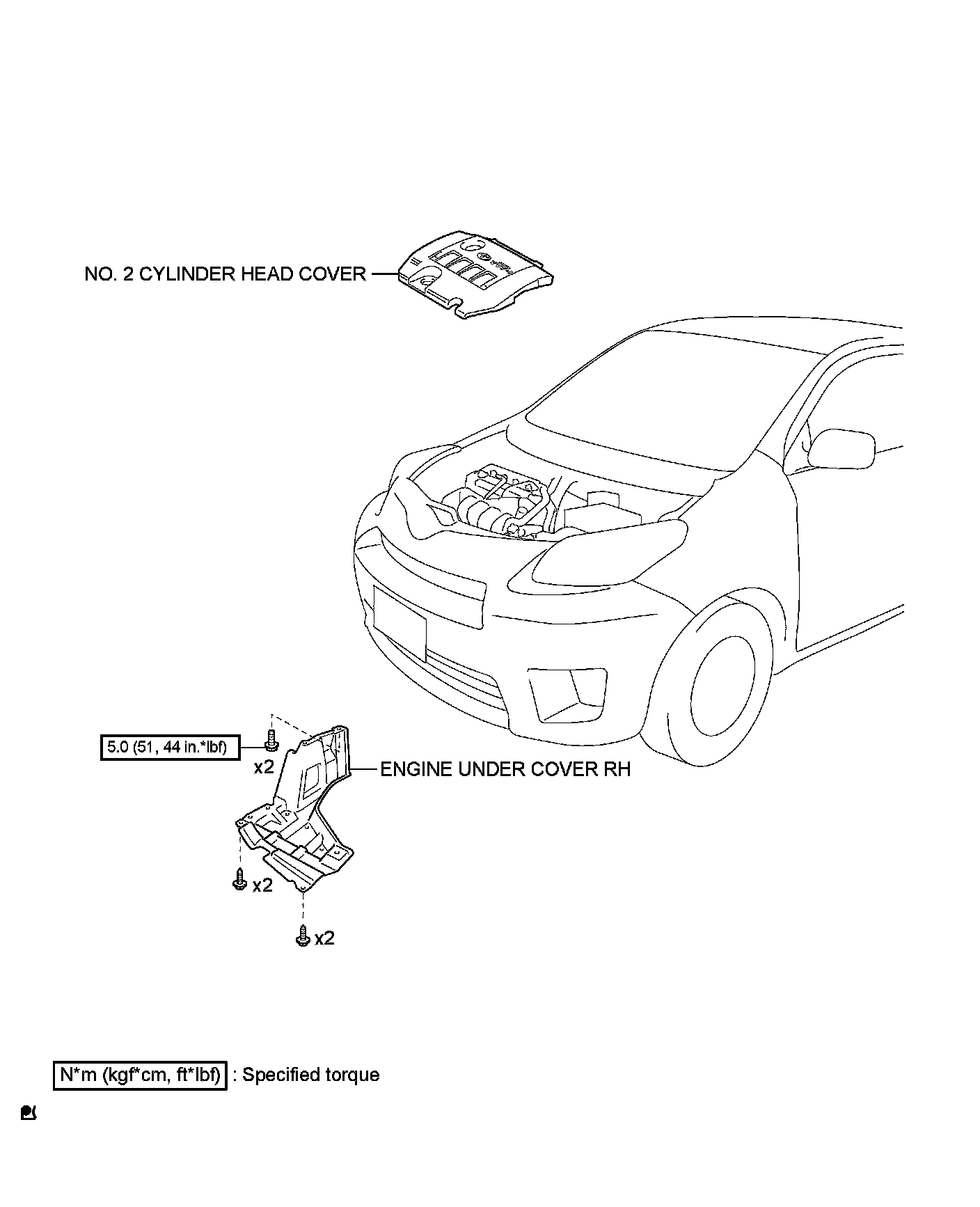 NO. 2 CYLINDER HEAD COVER

5.0 (51, 44 in.*lbf)

x2

ENGINE UNDER COVER RH

x2

x2

N*m (kgf*cm, ft*lbf) : Specified torque