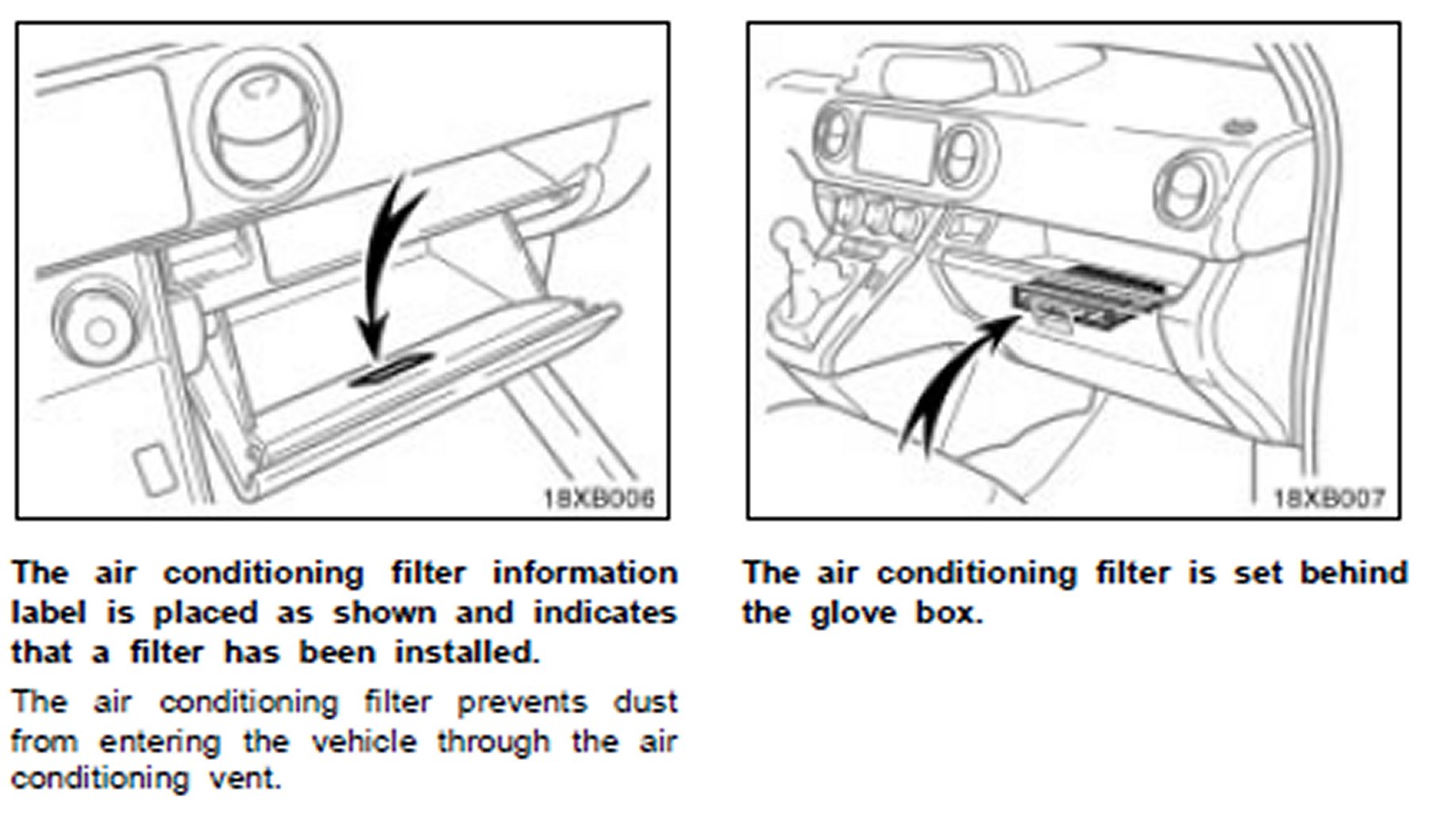 18XB006

The air conditioning filter information label is placed as shown and indicates that a filter has been installed.

The air conditioning filter prevents dust from entering the vehicle through the air conditioning vent.

18XB007

The air conditioning filter is set behind the glove box.