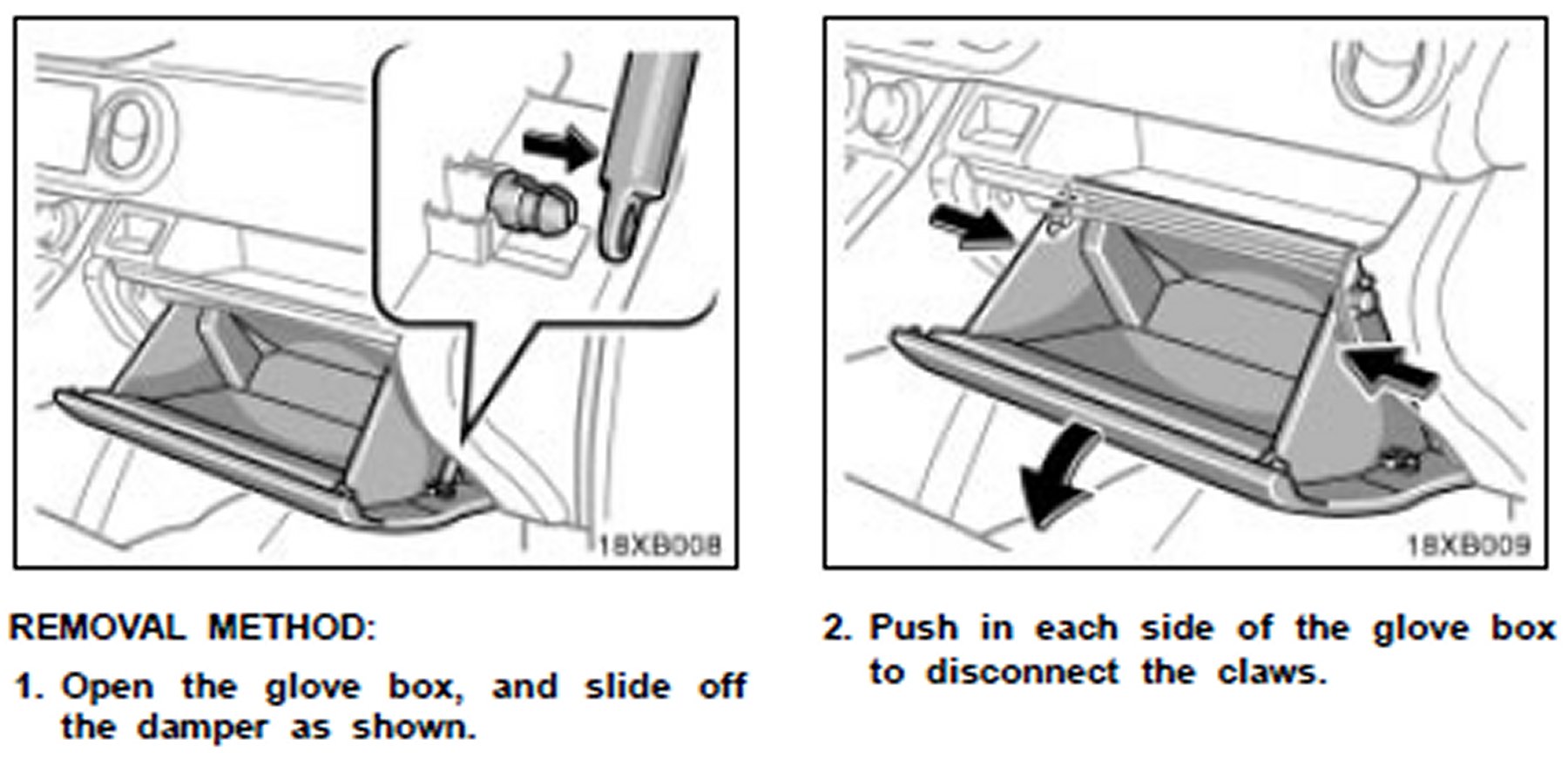 18XB008

REMOVAL METHOD:

1. Open the glove box, and slide off the damper as shown.

18XB009

2. Push in each side of the glove box to disconnect the claws.