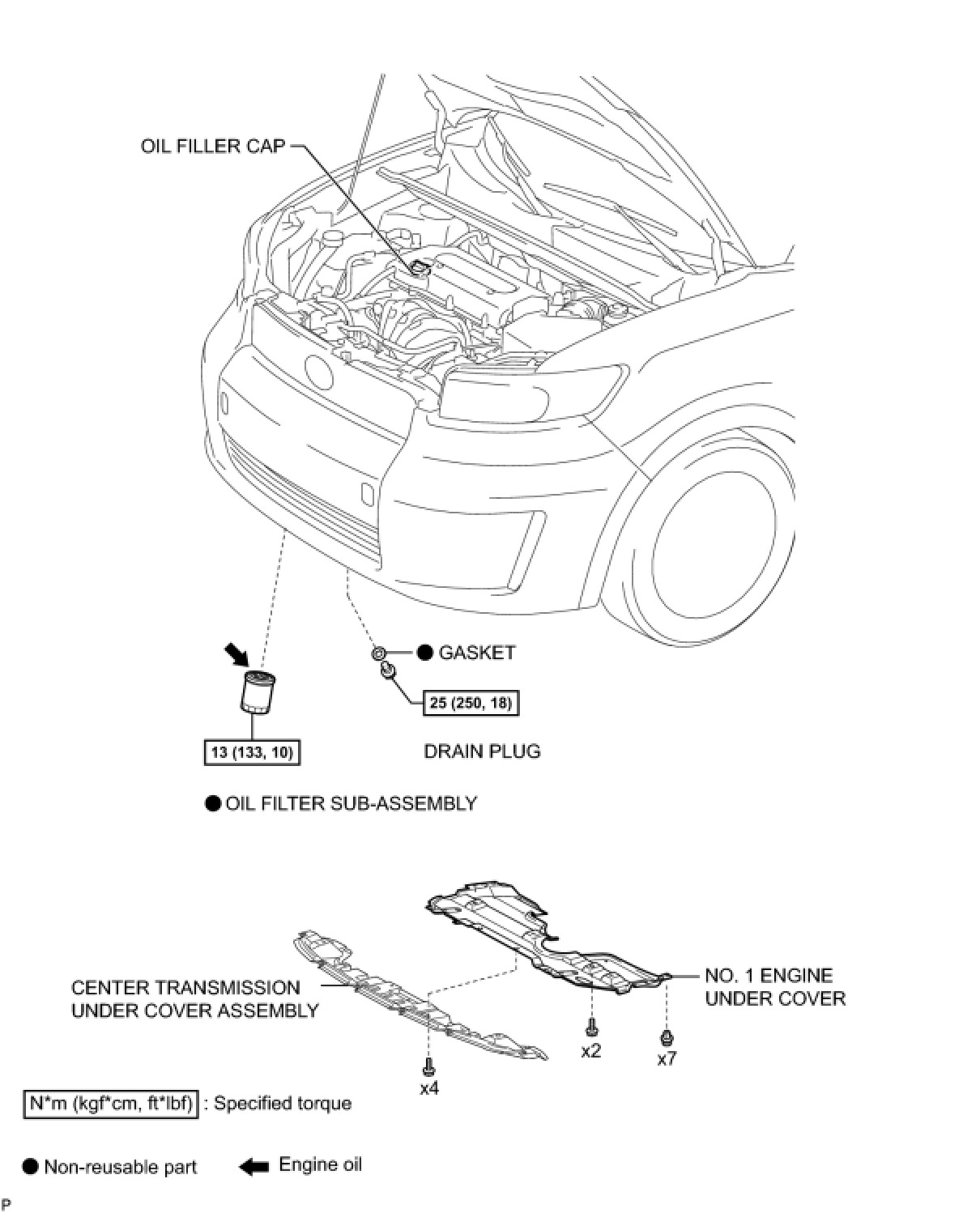 OIL FILLER CAP

● GASKET

25 (250, 18)

13 (133, 10)

DRAIN PLUG

● OIL FILTER SUB-ASSEMBLY

CENTER TRANSMISSION UNDER COVER ASSEMBLY

NO. 1 ENGINE UNDER COVER

x2

x7

x4

N*m (kgf*cm, ft*lbf) : Specified torque

● Non-reusable part

Engine oil

P