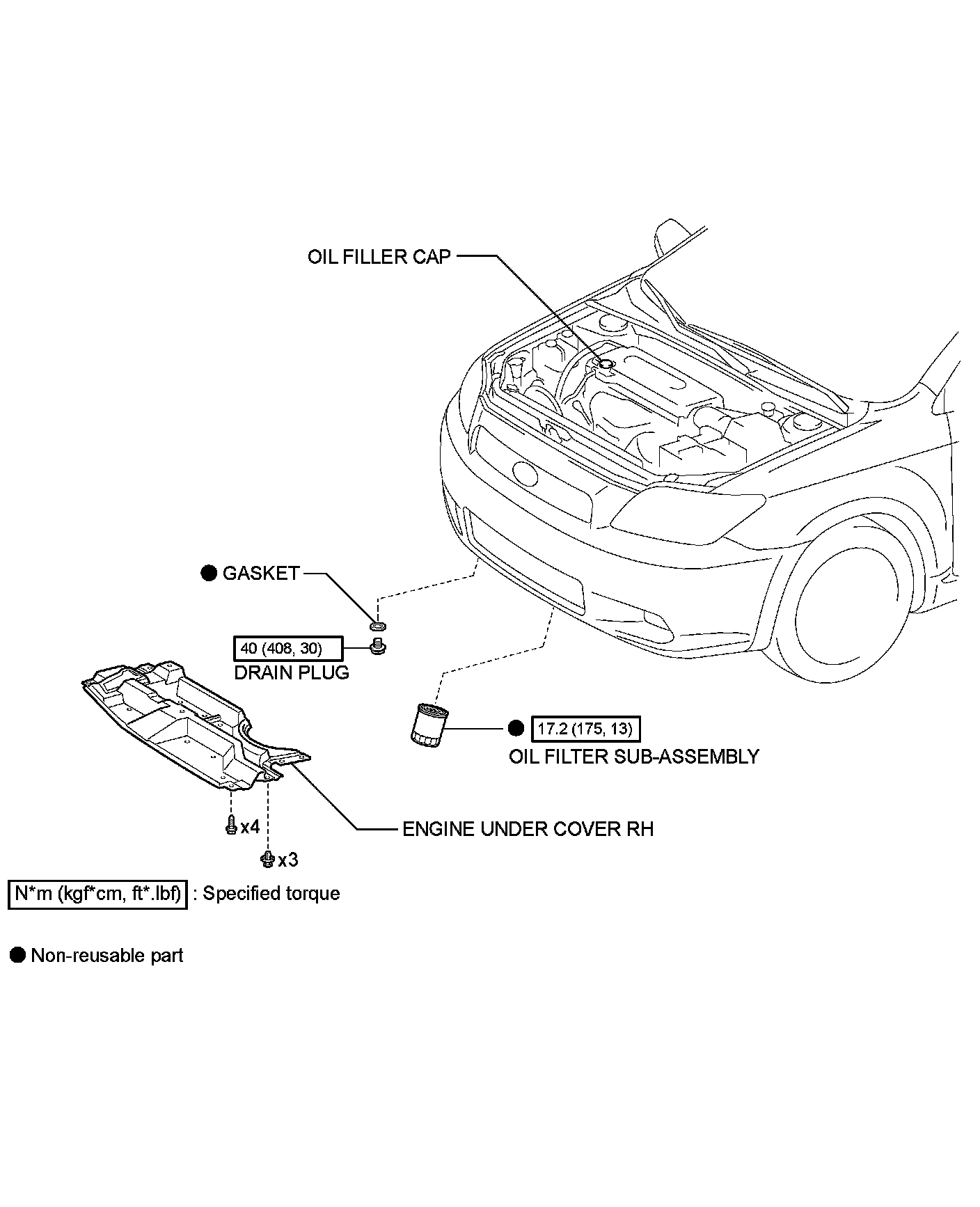 OIL FILLER CAP

● GASKET

40 (408, 30)
DRAIN PLUG

● 17.2 (175, 13)
OIL FILTER SUB-ASSEMBLY

x4

x3

ENGINE UNDER COVER RH

N*m (kgf*cm, ft*.lbf) : Specified torque

● Non-reusable part