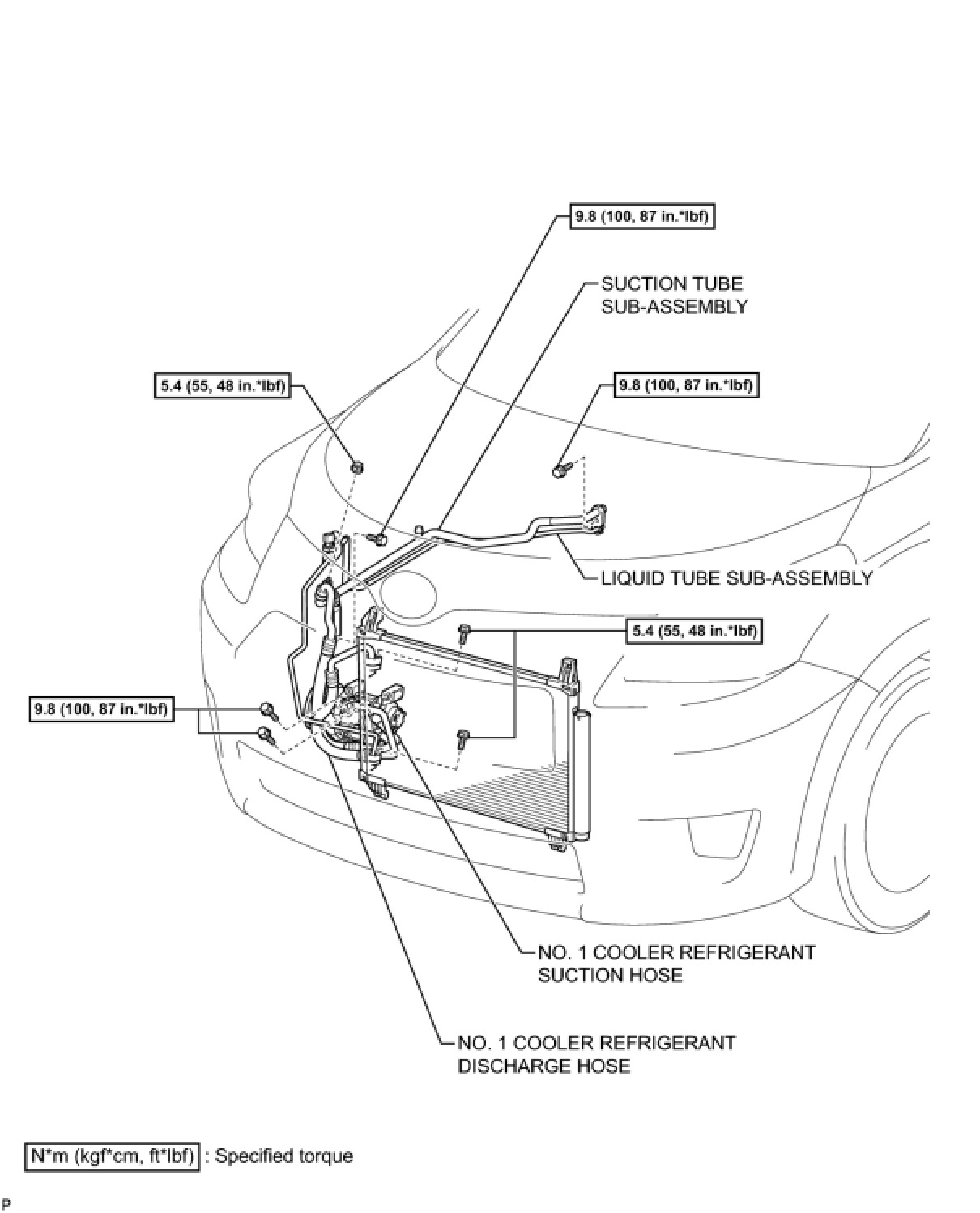 9.8 (100, 87 in.*lbf)

SUCTION TUBE SUB-ASSEMBLY

5.4 (55, 48 in.*lbf)

9.8 (100, 87 in.*lbf)

LIQUID TUBE SUB-ASSEMBLY

5.4 (55, 48 in.*lbf)

9.8 (100, 87 in.*lbf)

NO. 1 COOLER REFRIGERANT SUCTION HOSE

NO. 1 COOLER REFRIGERANT DISCHARGE HOSE

N*m (kgf*cm, ft*lbf) : Specified torque

P