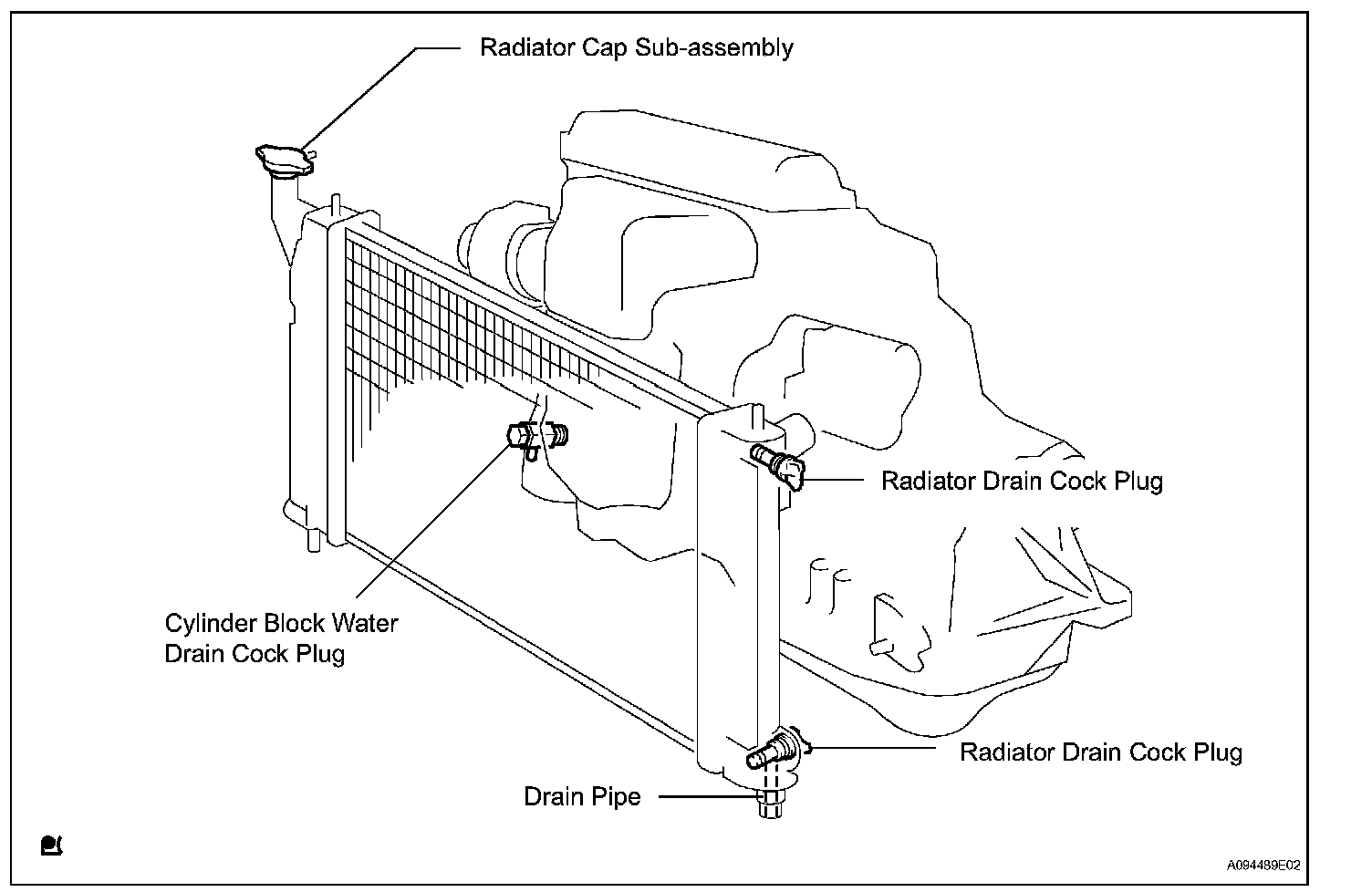 Radiator Cap Sub-assembly

Radiator Drain Cock Plug

Cylinder Block Water Drain Cock Plug

Radiator Drain Cock Plug

Drain Pipe

A094489E02