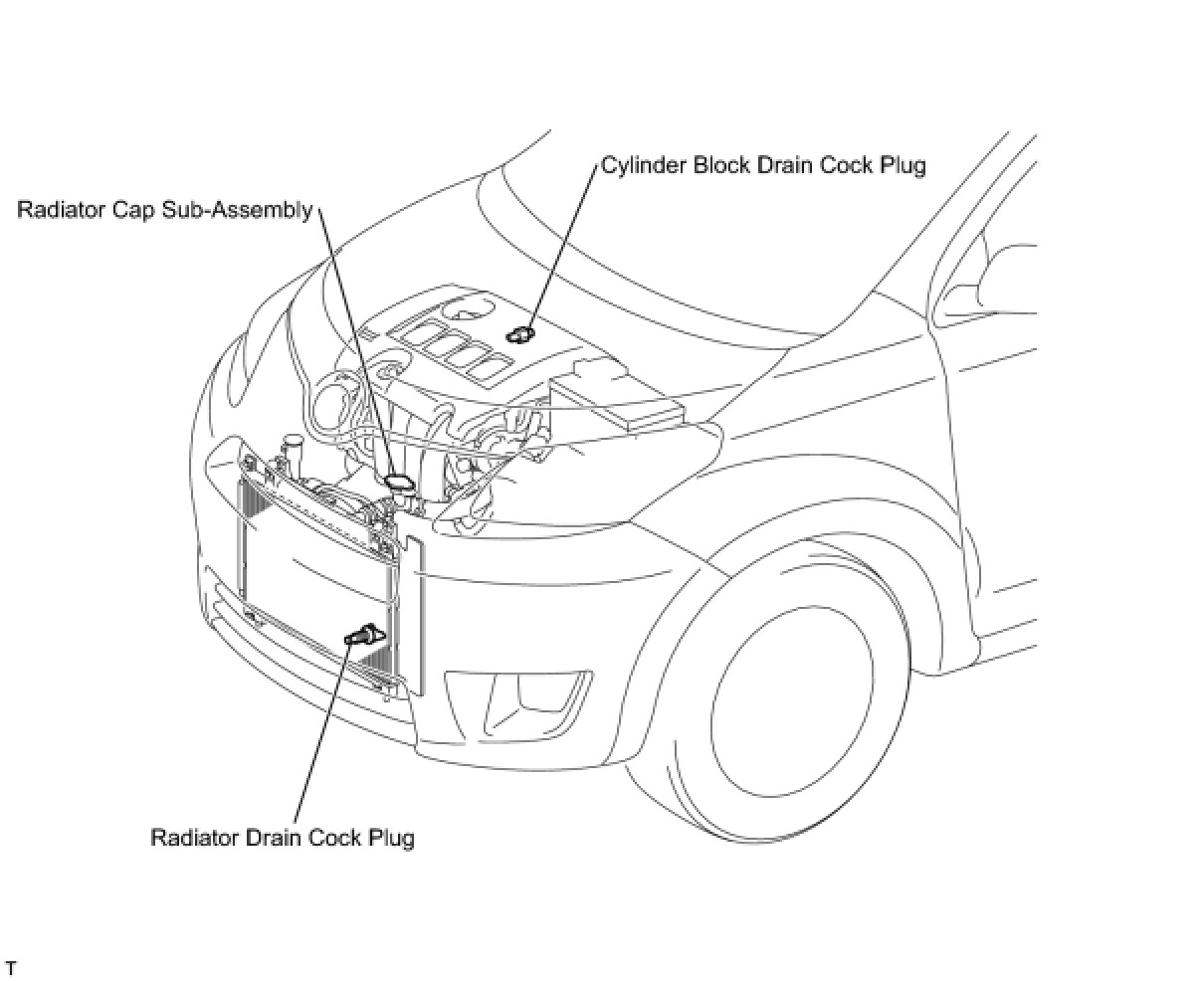 Cylinder Block Drain Cock Plug

Radiator Cap Sub-Assembly

Radiator Drain Cock Plug

T