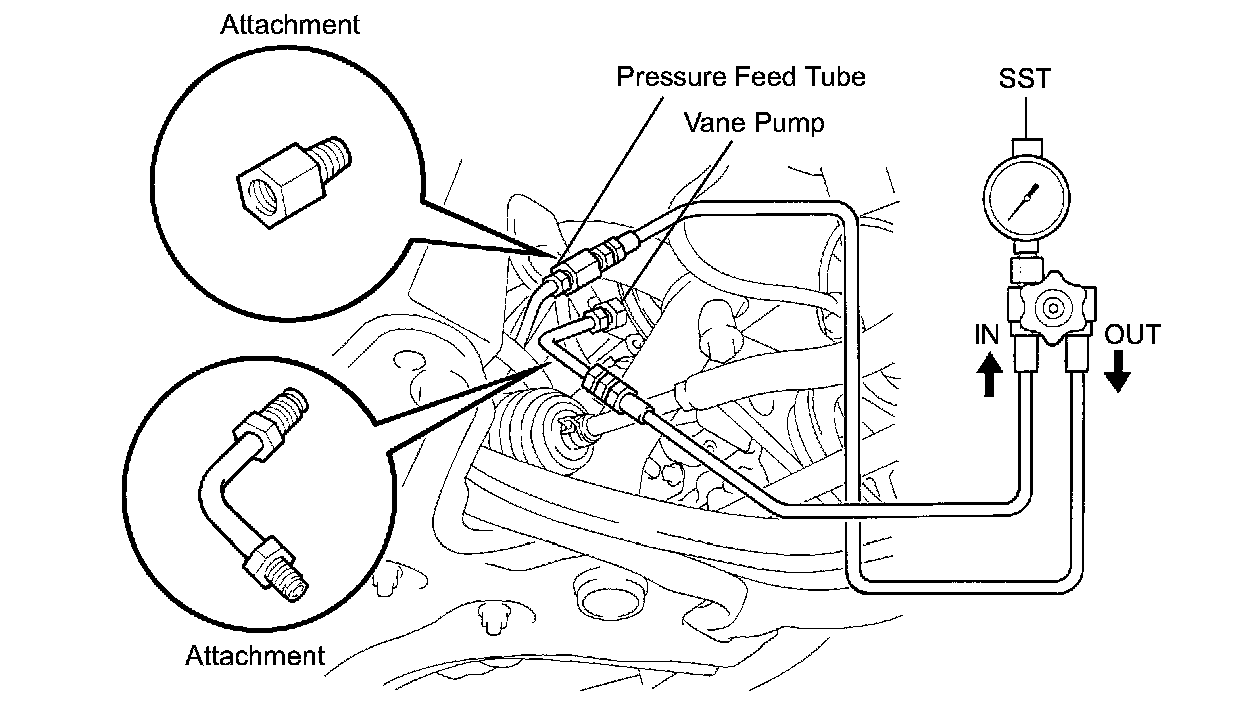 Attachment
Pressure Feed Tube
Vane Pump
SST
IN
OUT
Attachment