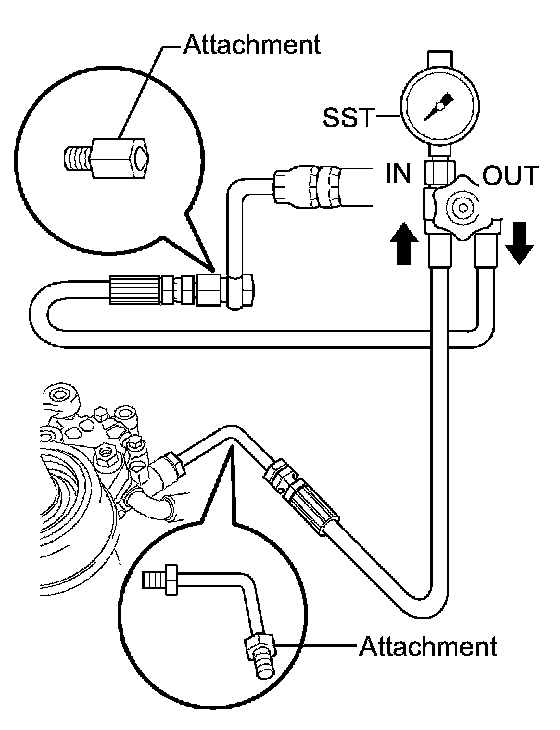 Attachment

SST

IN

OUT

Attachment