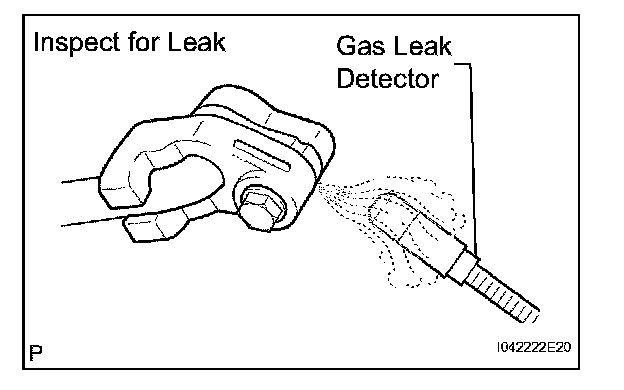 Inspect for Leak

Gas Leak Detector

P

I042222E20