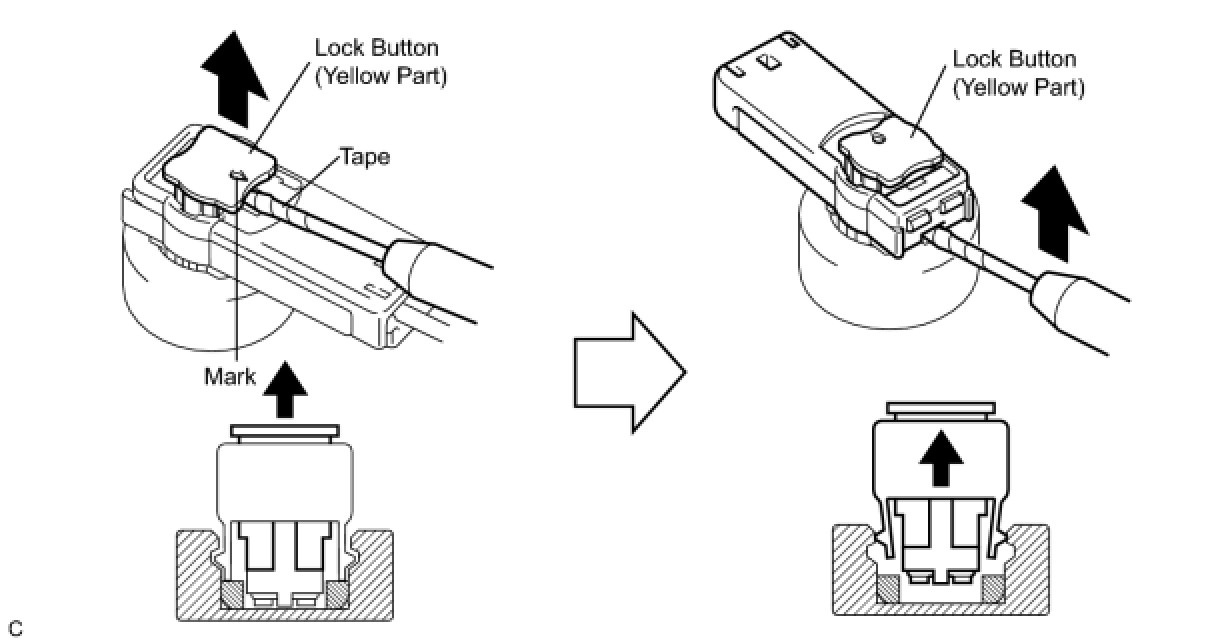 Lock Button (Yellow Part)

Tape

Mark

Lock Button (Yellow Part)

C