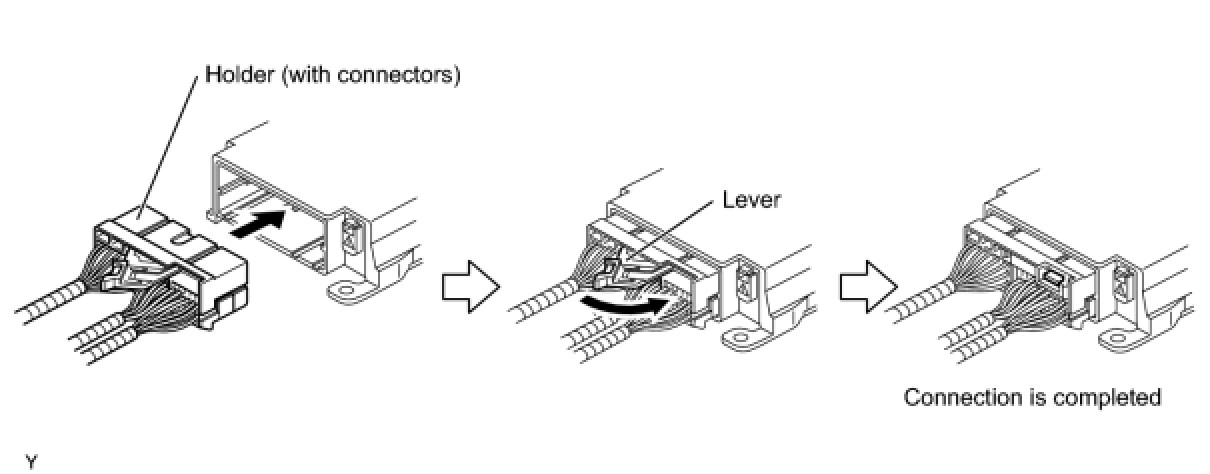 Holder (with connectors)

Lever

Connection is completed

Y