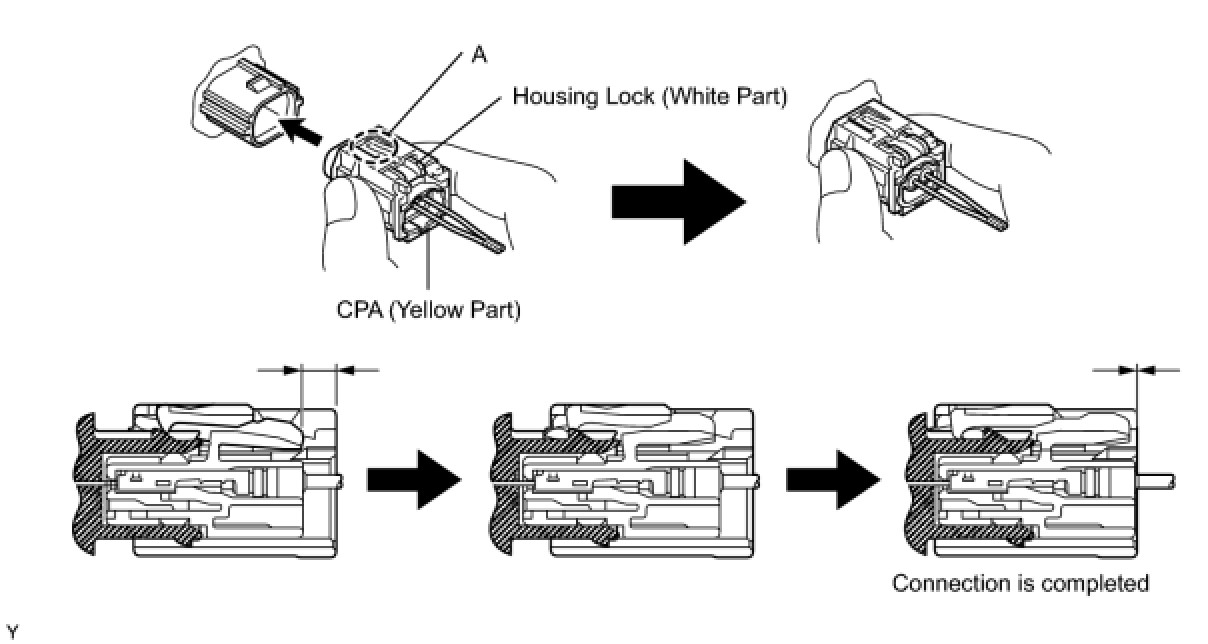 A
Housing Lock (White Part)
CPA (Yellow Part)
Connection is completed
Y