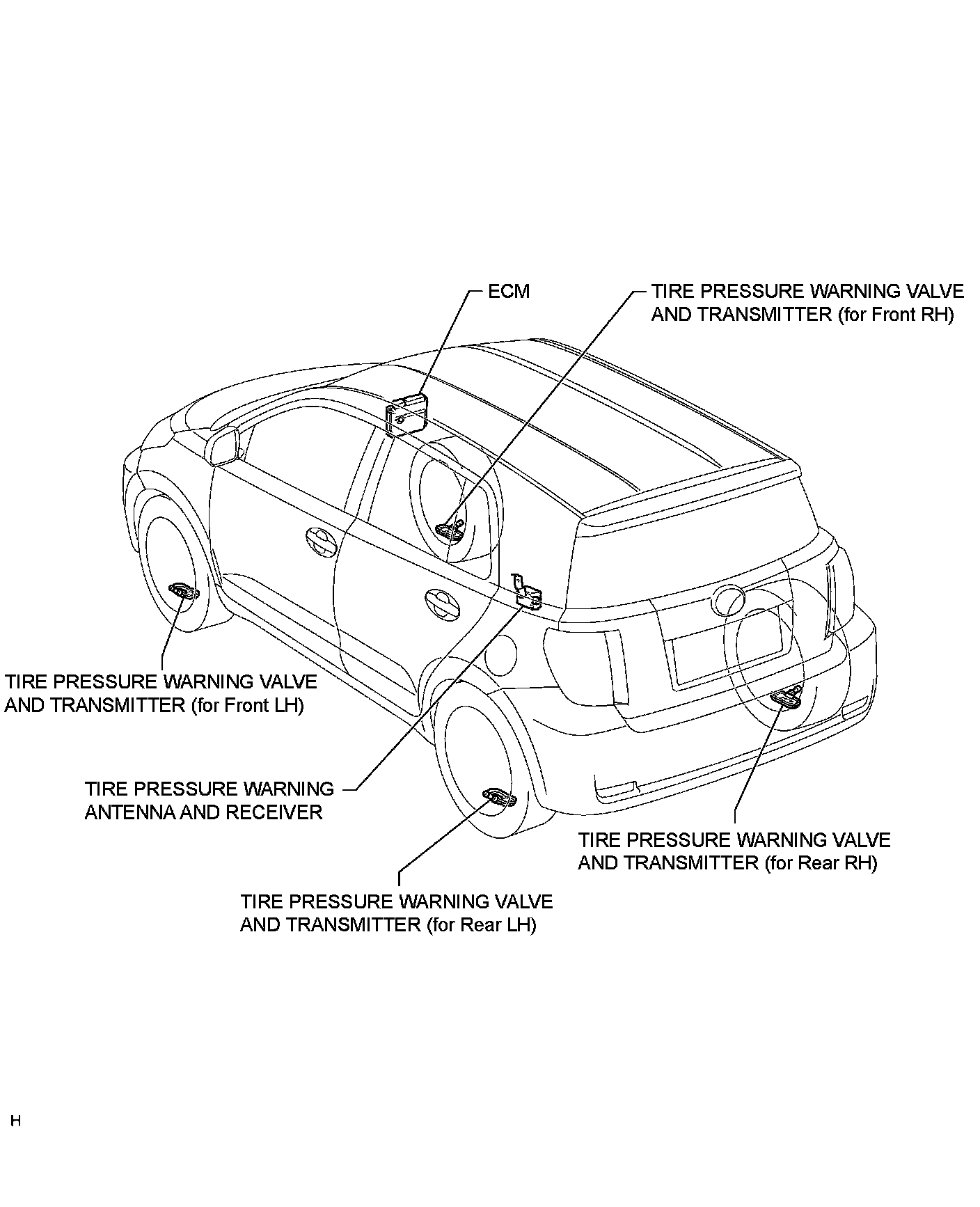 ECM

TIRE PRESSURE WARNING VALVE AND TRANSMITTER (for Front RH)

TIRE PRESSURE WARNING VALVE AND TRANSMITTER (for Front LH)

TIRE PRESSURE WARNING ANTENNA AND RECEIVER

TIRE PRESSURE WARNING VALVE AND TRANSMITTER (for Rear RH)

TIRE PRESSURE WARNING VALVE AND TRANSMITTER (for Rear LH)

H