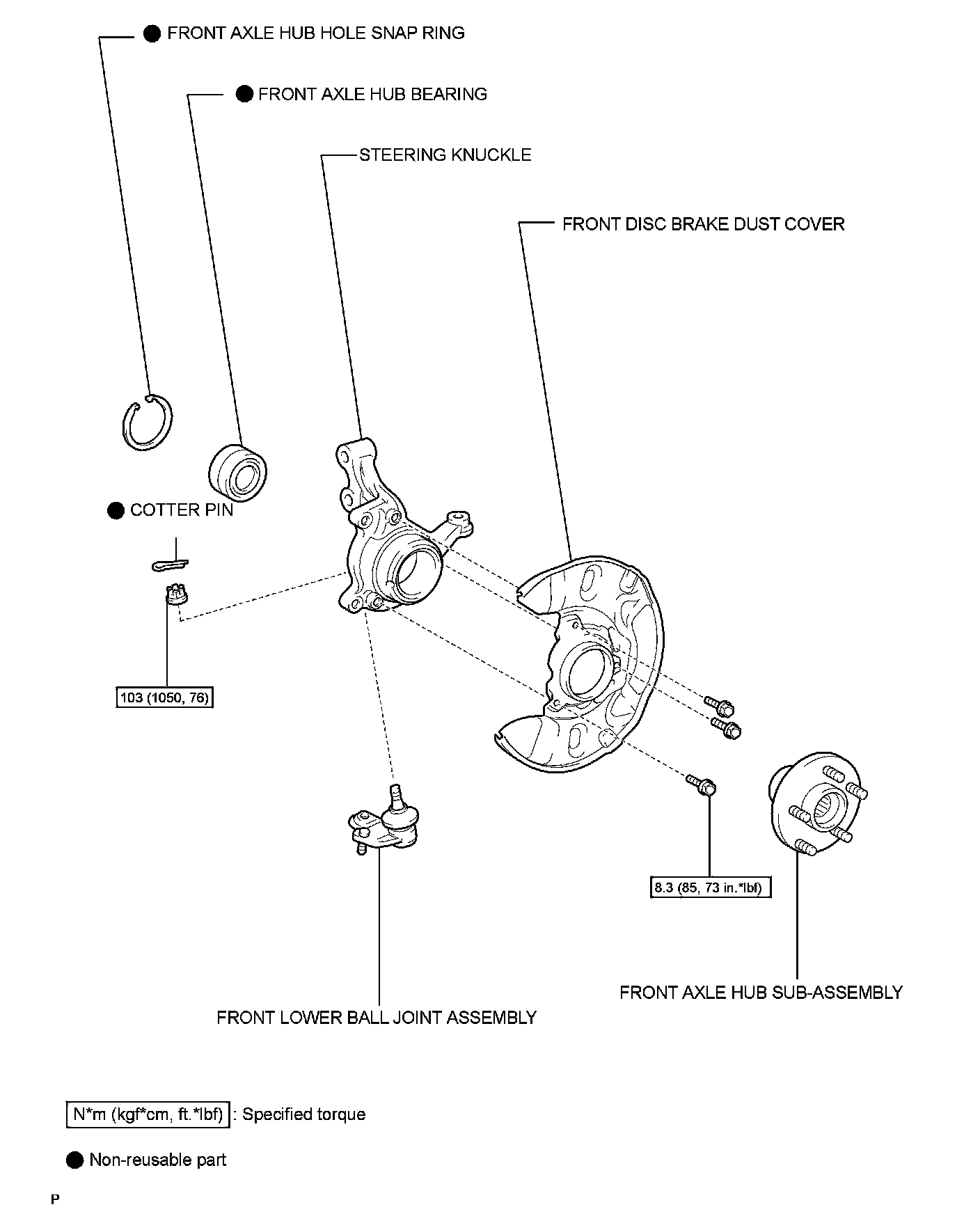 ● FRONT AXLE HUB HOLE SNAP RING

● FRONT AXLE HUB BEARING

STEERING KNUCKLE

FRONT DISC BRAKE DUST COVER

● COTTER PIN

103 (1050, 76)

8.3 (85, 73 in.*lbf)

FRONT AXLE HUB SUB-ASSEMBLY

FRONT LOWER BALL JOINT ASSEMBLY

N*m (kgf*cm, ft.*lbf) : Specified torque

● Non-reusable part

P