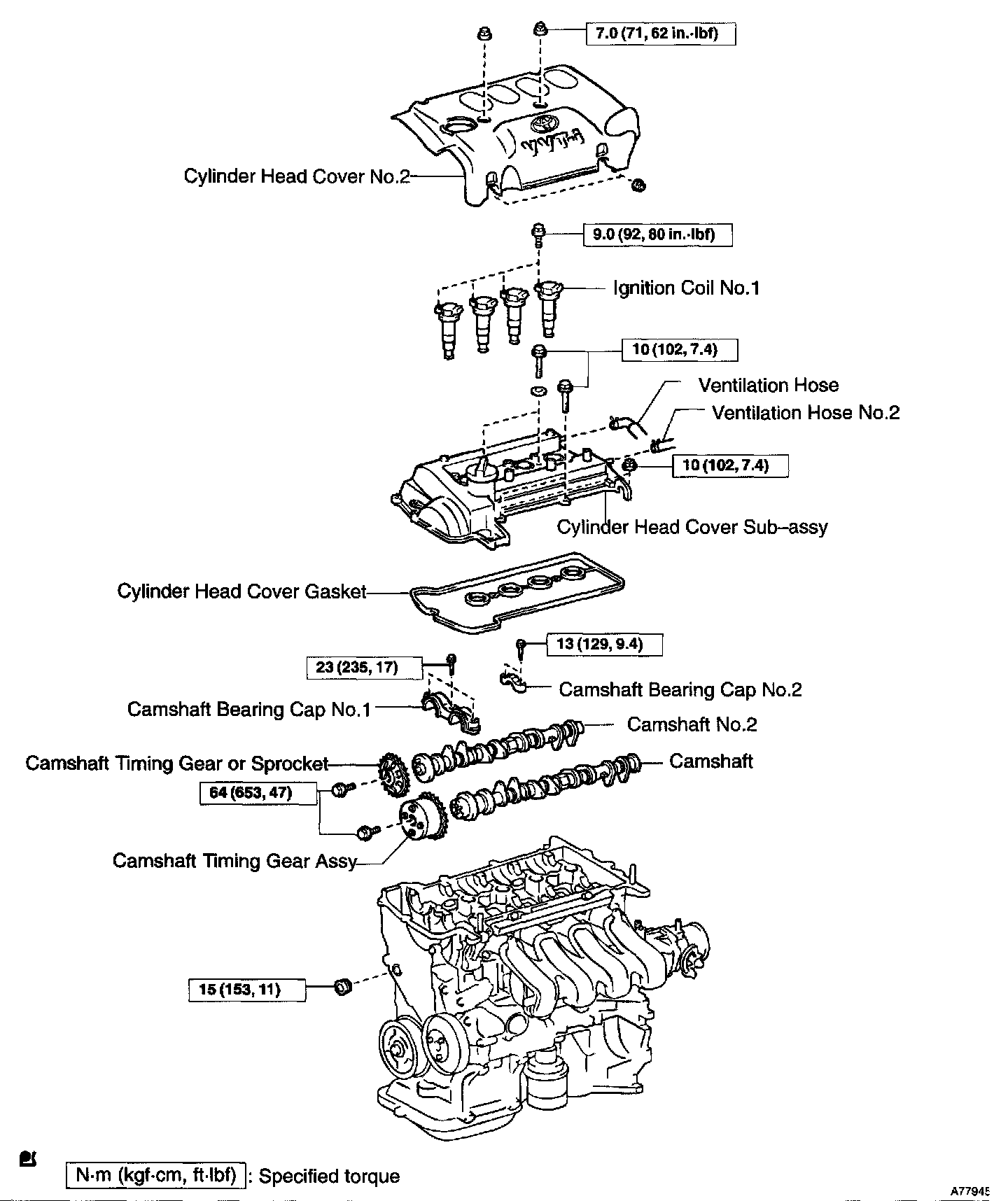 7.0 (71, 62 in.·lbf)

Cylinder Head Cover No.2

9.0 (92, 80 in.·lbf)

Ignition Coil No.1

10 (102, 7.4)

Ventilation Hose

Ventilation Hose No.2

10 (102, 7.4)

Cylinder Head Cover Sub–assy

Cylinder Head Cover Gasket

13 (129, 9.4)

23 (235, 17)

Camshaft Bearing Cap No.2

Camshaft Bearing Cap No.1

Camshaft No.2

Camshaft Timing Gear or Sprocket

Camshaft

64 (653, 47)

Camshaft Timing Gear Assy

15 (153, 11)

N·m (kgf·cm, ft·lbf) : Specified torque

A77945