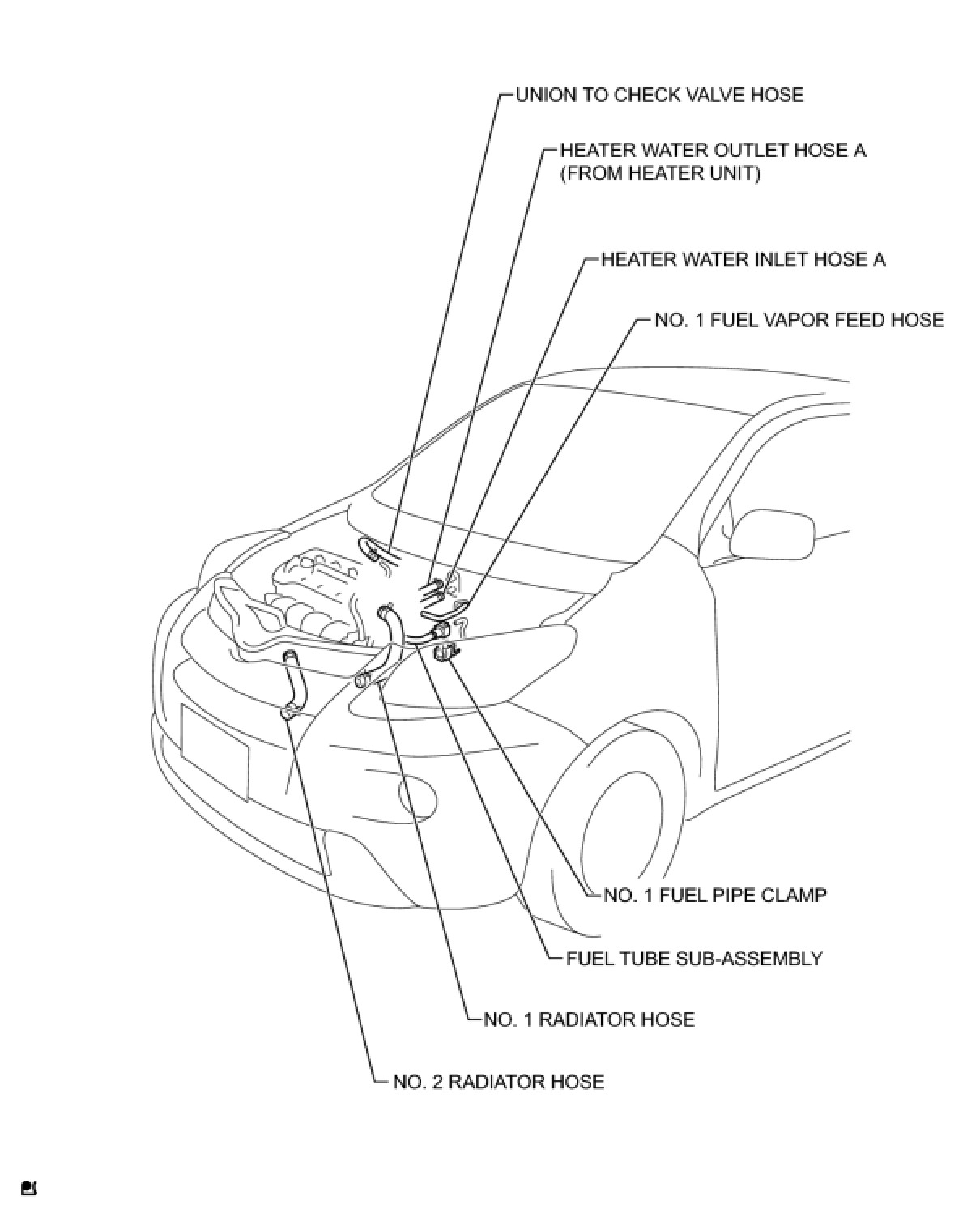 UNION TO CHECK VALVE HOSE

HEATER WATER OUTLET HOSE A (FROM HEATER UNIT)

HEATER WATER INLET HOSE A

NO. 1 FUEL VAPOR FEED HOSE

NO. 1 FUEL PIPE CLAMP

FUEL TUBE SUB-ASSEMBLY

NO. 1 RADIATOR HOSE

NO. 2 RADIATOR HOSE