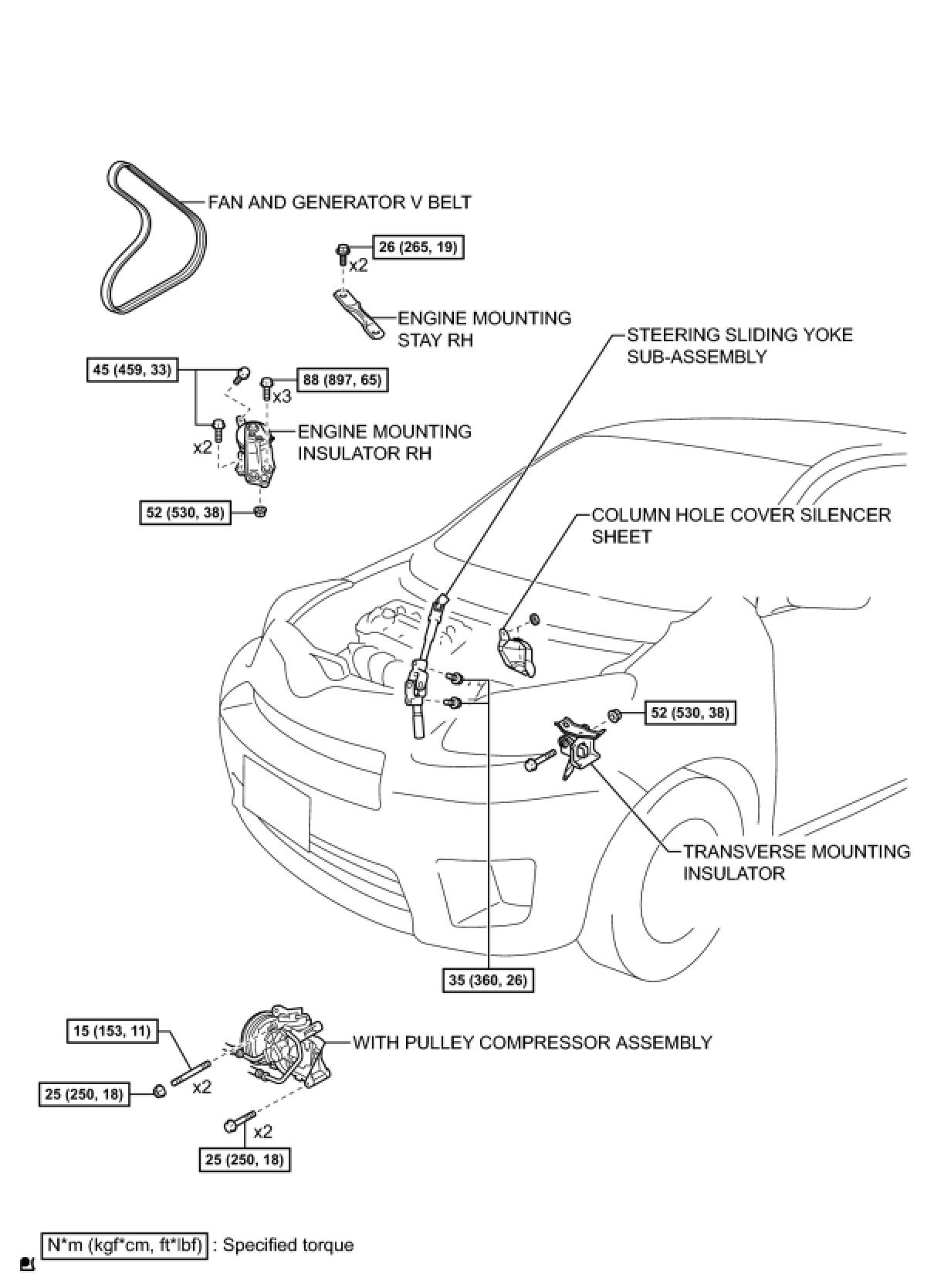 FAN AND GENERATOR V BELT

26 (265, 19)

x2

ENGINE MOUNTING STAY RH

STEERING SLIDING YOKE SUB-ASSEMBLY

45 (459, 33)

88 (897, 65)

x3

x2

ENGINE MOUNTING INSULATOR RH

52 (530, 38)

COLUMN HOLE COVER SILENCER SHEET

52 (530, 38)

TRANSVERSE MOUNTING INSULATOR

35 (360, 26)

15 (153, 11)

WITH PULLEY COMPRESSOR ASSEMBLY

25 (250, 18)

x2

x2

25 (250, 18)

N*m (kgf*cm, ft*lbf) : Specified torque