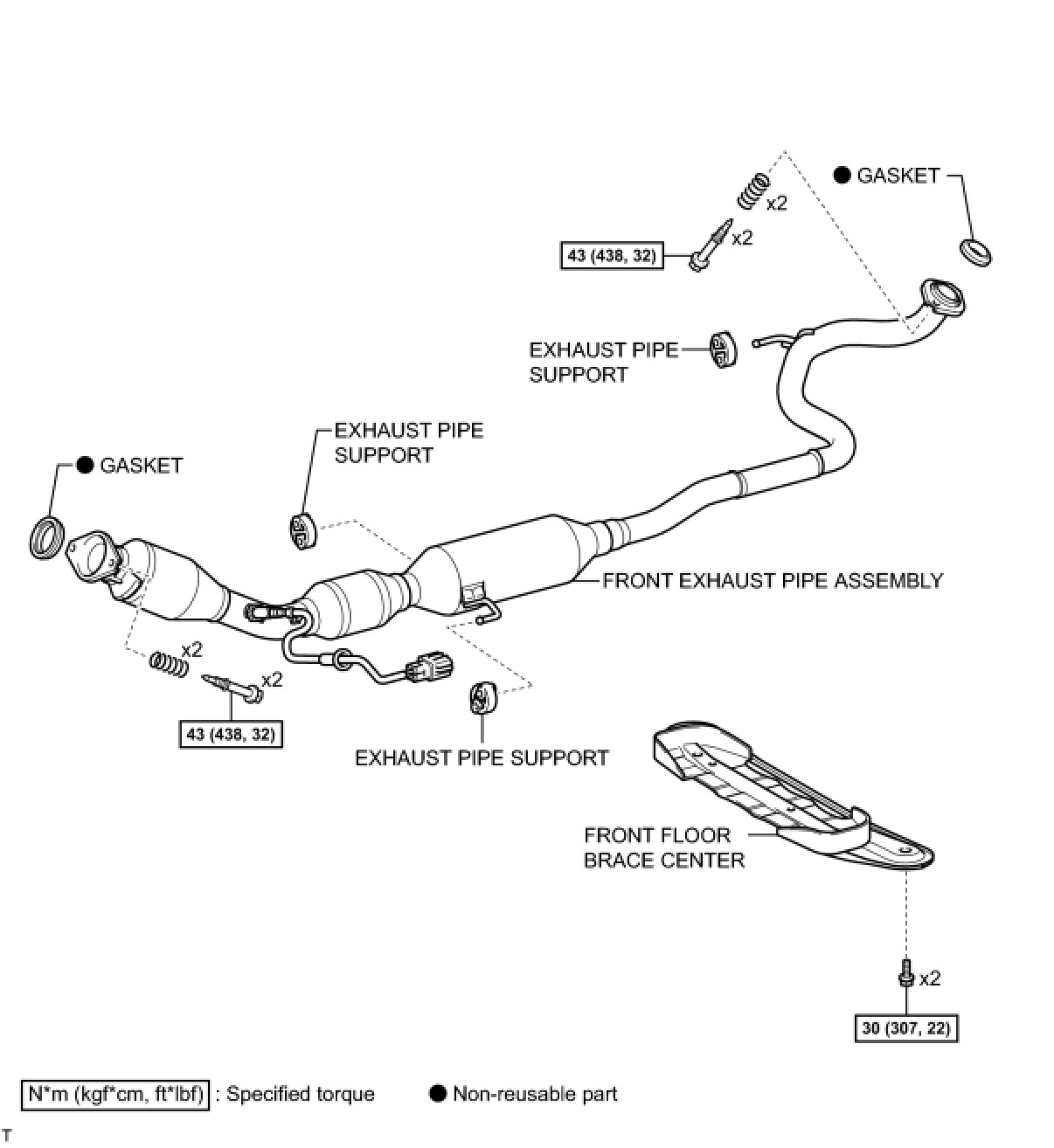 ● GASKET

x2

x2

43 (438, 32)

EXHAUST PIPE SUPPORT

EXHAUST PIPE SUPPORT

● GASKET

FRONT EXHAUST PIPE ASSEMBLY

x2

x2

43 (438, 32)

EXHAUST PIPE SUPPORT

FRONT FLOOR BRACE CENTER

x2

30 (307, 22)

N*m (kgf*cm, ft*lbf) : Specified torque ● Non-reusable part

T