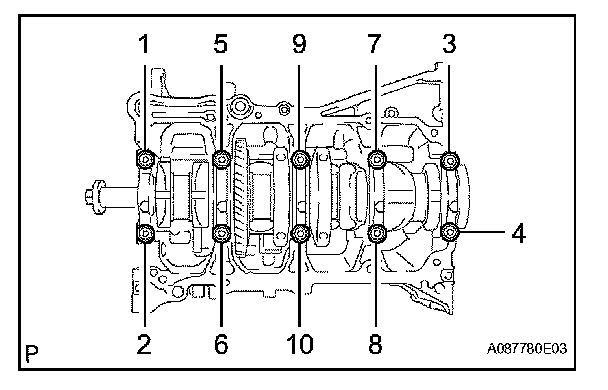 1
5
9
7
3
4
2
6
10
8
P
A087780E03