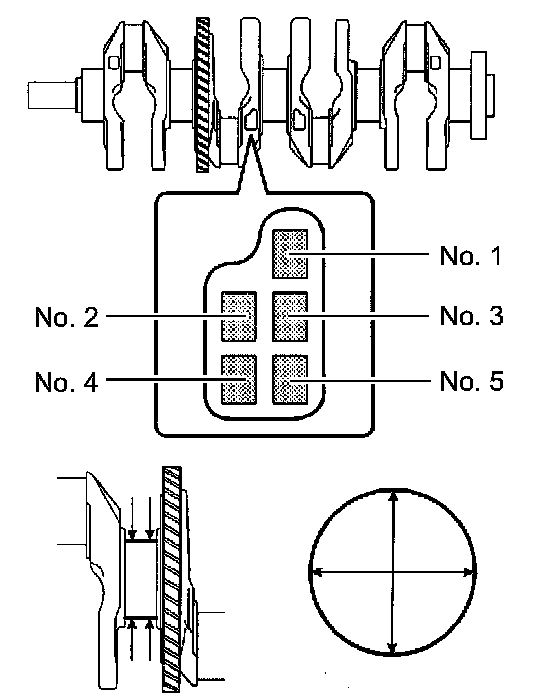 No. 1
No. 2
No. 3
No. 4
No. 5