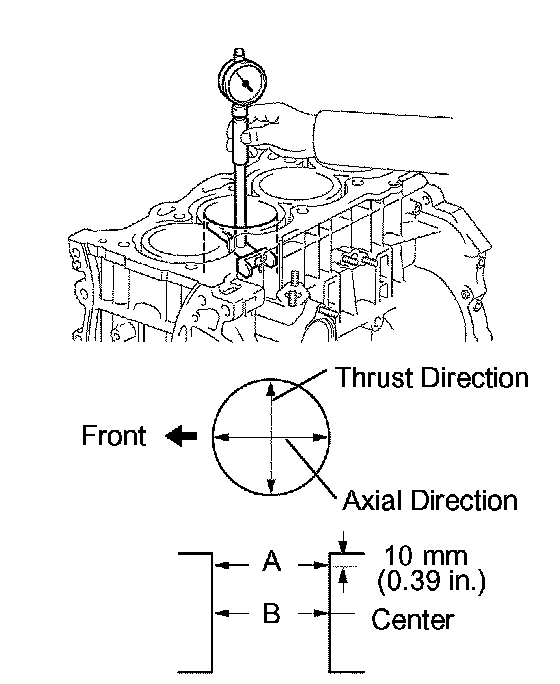 Thrust Direction

Front

Axial Direction

A

10 mm
(0.39 in.)

B

Center