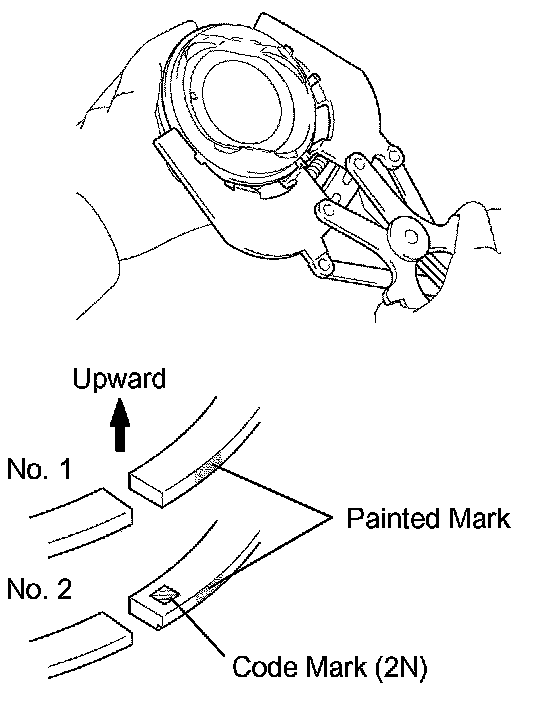 Upward

No. 1

Painted Mark

No. 2

Code Mark (2N)