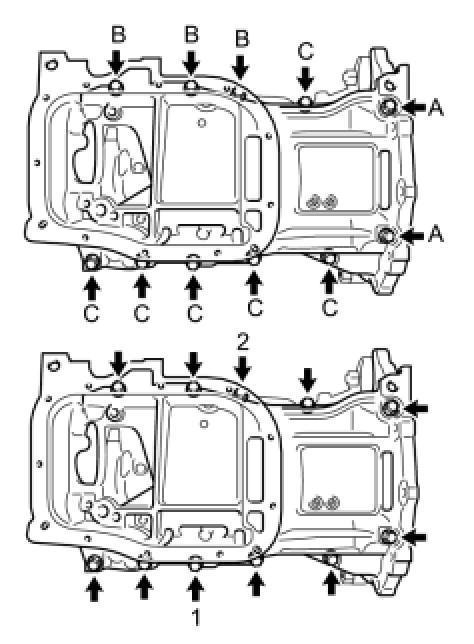 B B B C
A
A
C C C C C

2
1