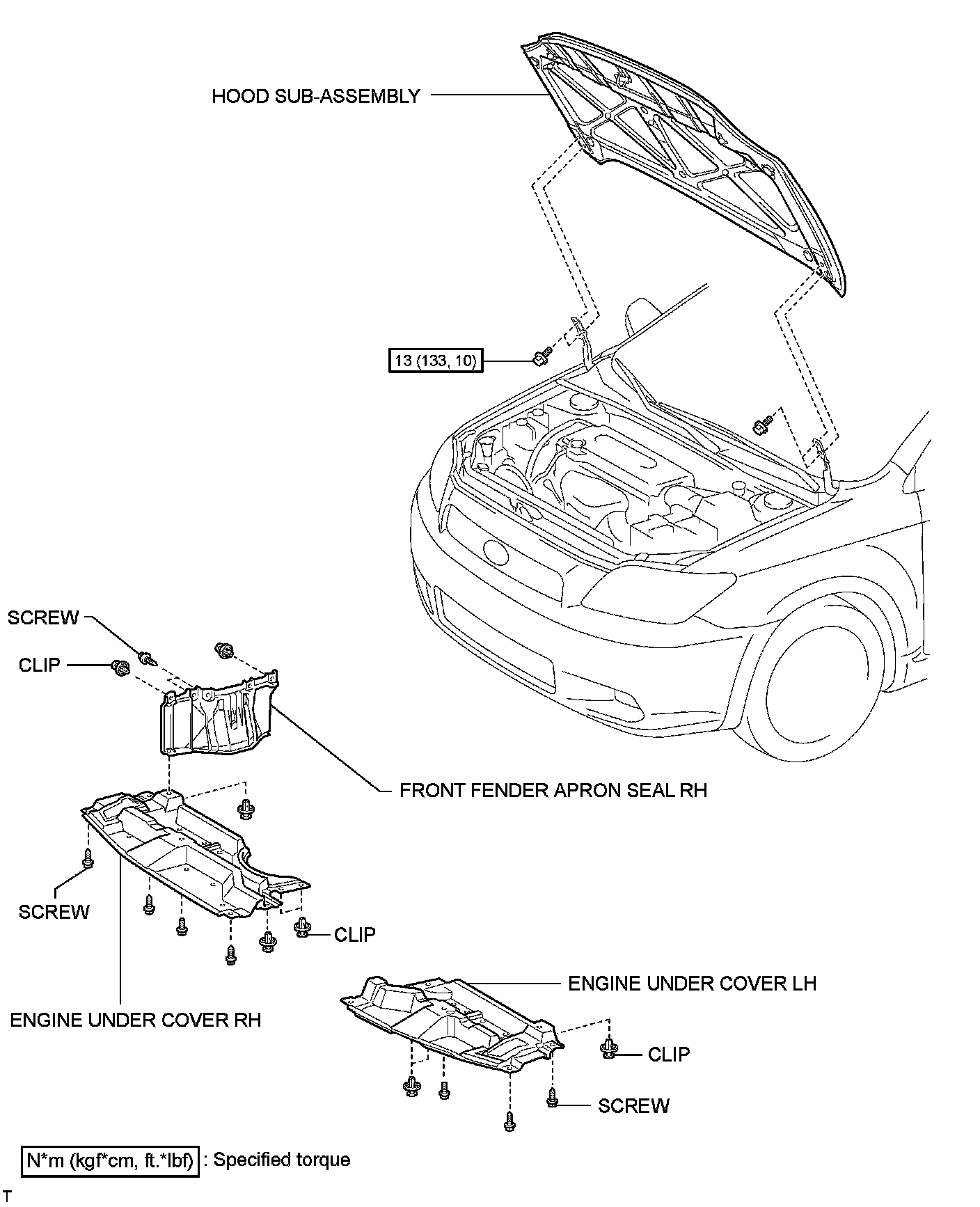 HOOD SUB-ASSEMBLY

13 (133, 10)

SCREW

CLIP

FRONT FENDER APRON SEAL RH

SCREW

CLIP

ENGINE UNDER COVER LH

ENGINE UNDER COVER RH

CLIP

SCREW

N*m (kgf*cm, ft.*lbf) : Specified torque

T