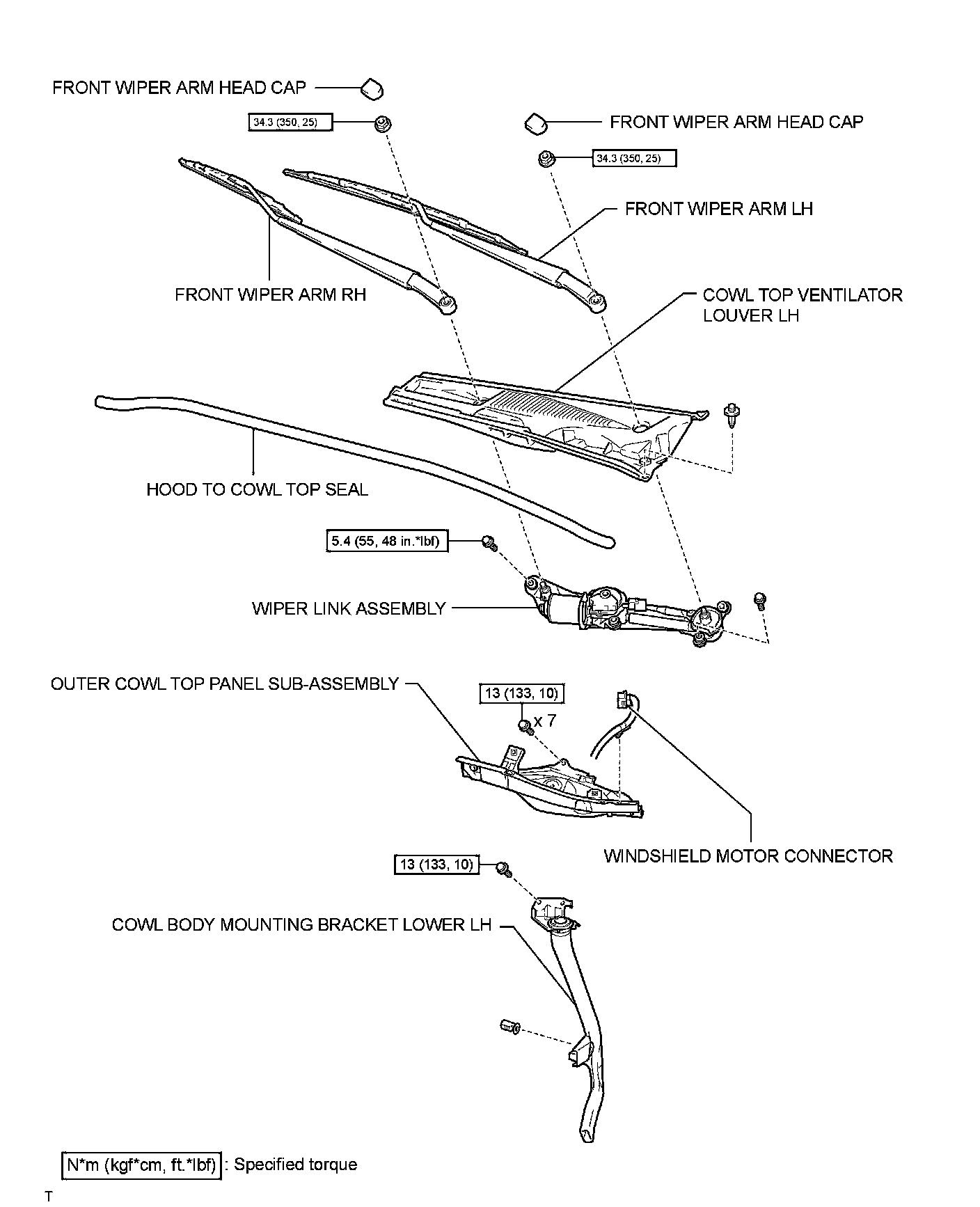 FRONT WIPER ARM HEAD CAP

34.3 (350, 25)

FRONT WIPER ARM HEAD CAP

34.3 (350, 25)

FRONT WIPER ARM LH

FRONT WIPER ARM RH

COWL TOP VENTILATOR LOUVER LH

HOOD TO COWL TOP SEAL

5.4 (55, 48 in.*lbf)

WIPER LINK ASSEMBLY

OUTER COWL TOP PANEL SUB-ASSEMBLY

13 (133, 10)

x 7

WINDSHIELD MOTOR CONNECTOR

13 (133, 10)

COWL BODY MOUNTING BRACKET LOWER LH

N*m (kgf*cm, ft.*lbf) : Specified torque

T