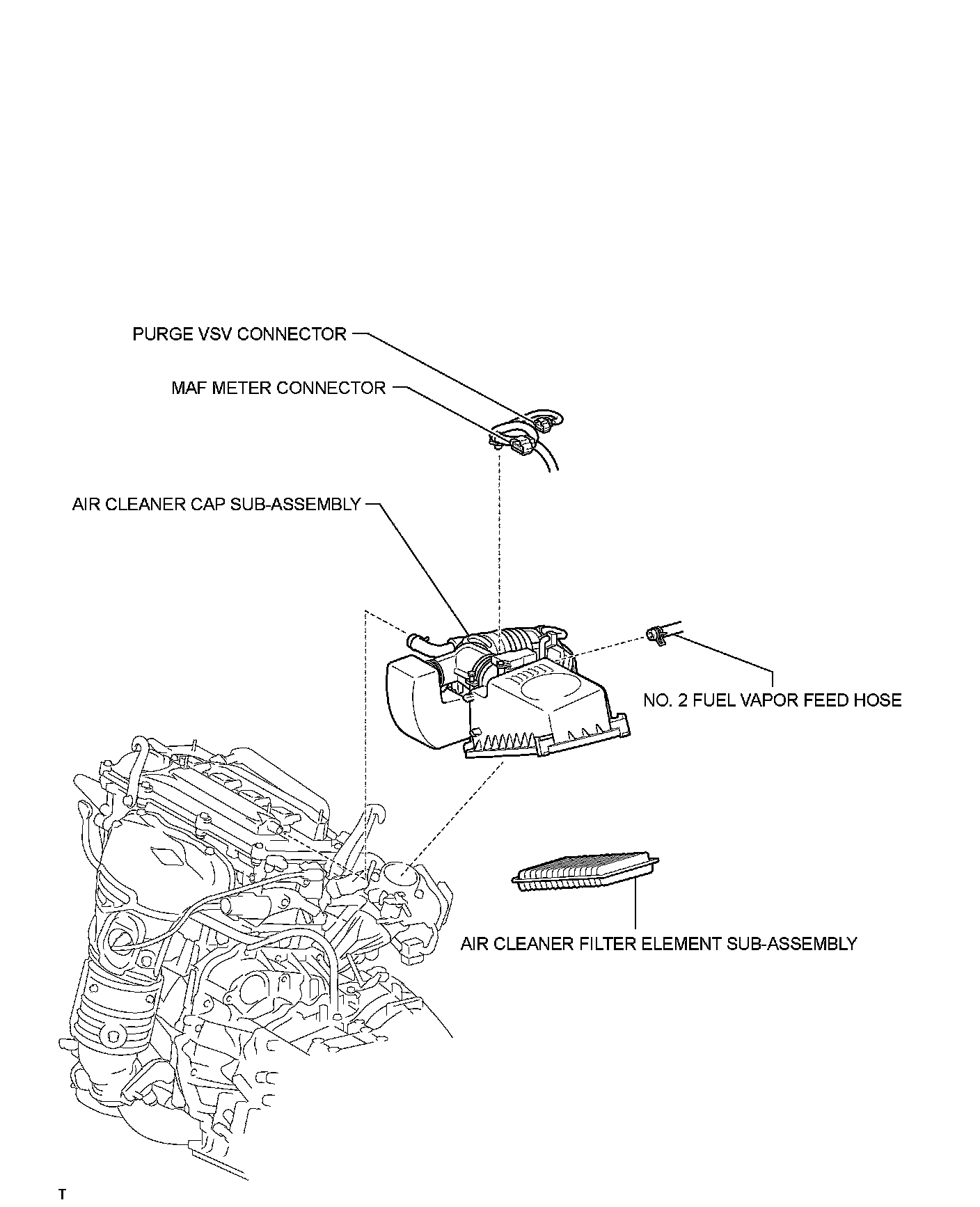 PURGE VSV CONNECTOR

MAF METER CONNECTOR

AIR CLEANER CAP SUB-ASSEMBLY

NO. 2 FUEL VAPOR FEED HOSE

AIR CLEANER FILTER ELEMENT SUB-ASSEMBLY

T