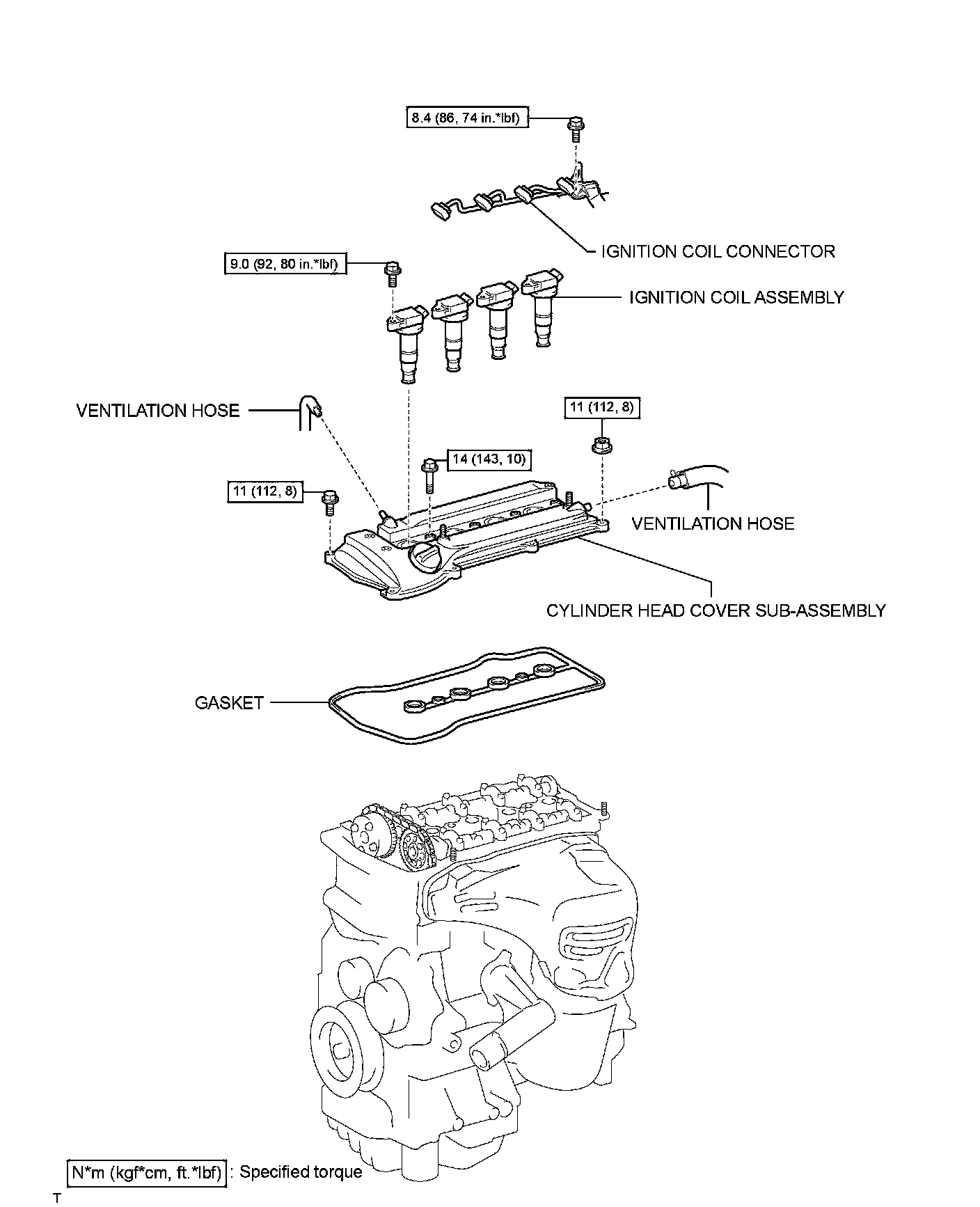 8.4 (86, 74 in.*lbf)

IGNITION COIL CONNECTOR

9.0 (92, 80 in.*lbf)

IGNITION COIL ASSEMBLY

VENTILATION HOSE

11 (112, 8)

14 (143, 10)

11 (112, 8)

VENTILATION HOSE

CYLINDER HEAD COVER SUB-ASSEMBLY

GASKET

N*m (kgf*cm, ft.*lbf) : Specified torque

T